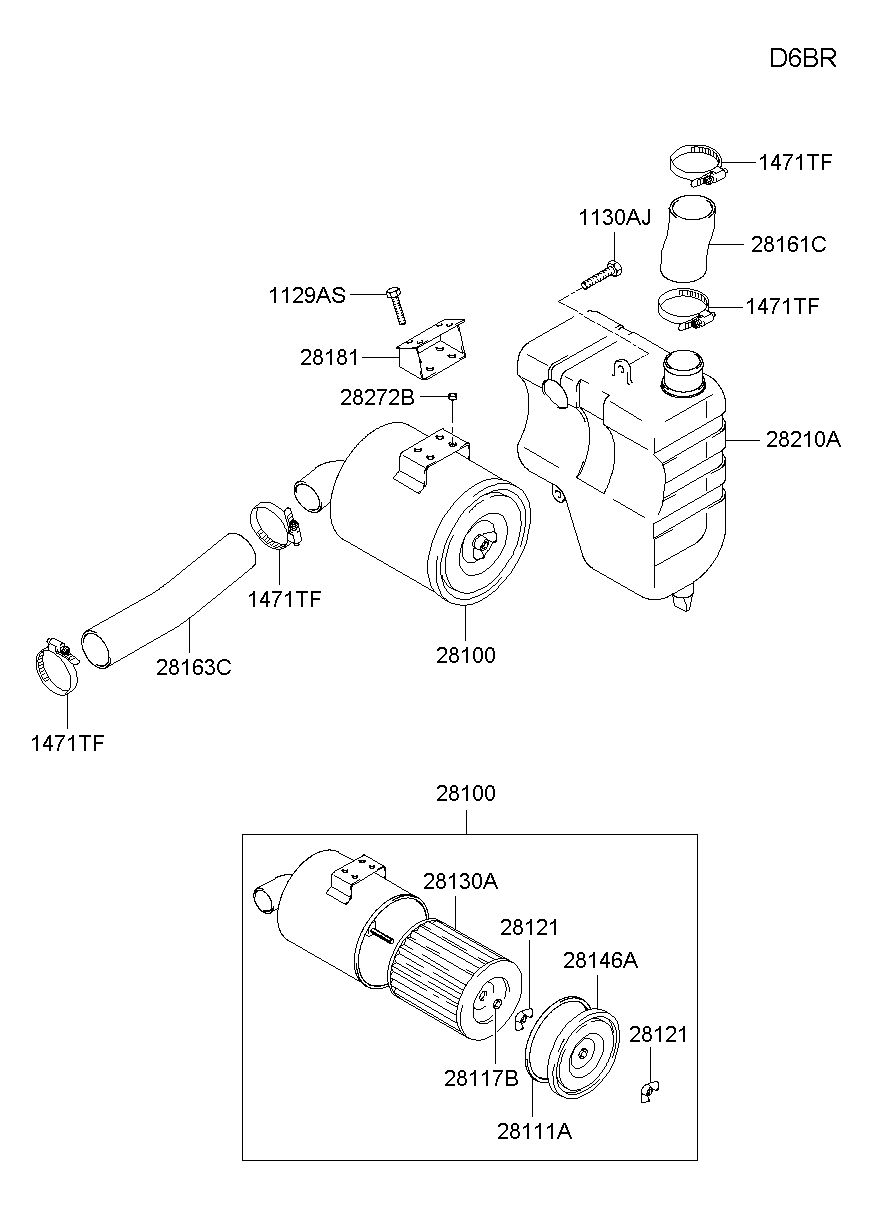 D6BR

1471TF
1130AJ
28161C
1129AS
1471TF
28181
28272B
28210A
1471TF
28163C
28100
1471TF

28100
28130A
28121
28146A
28121
28117B
28111A