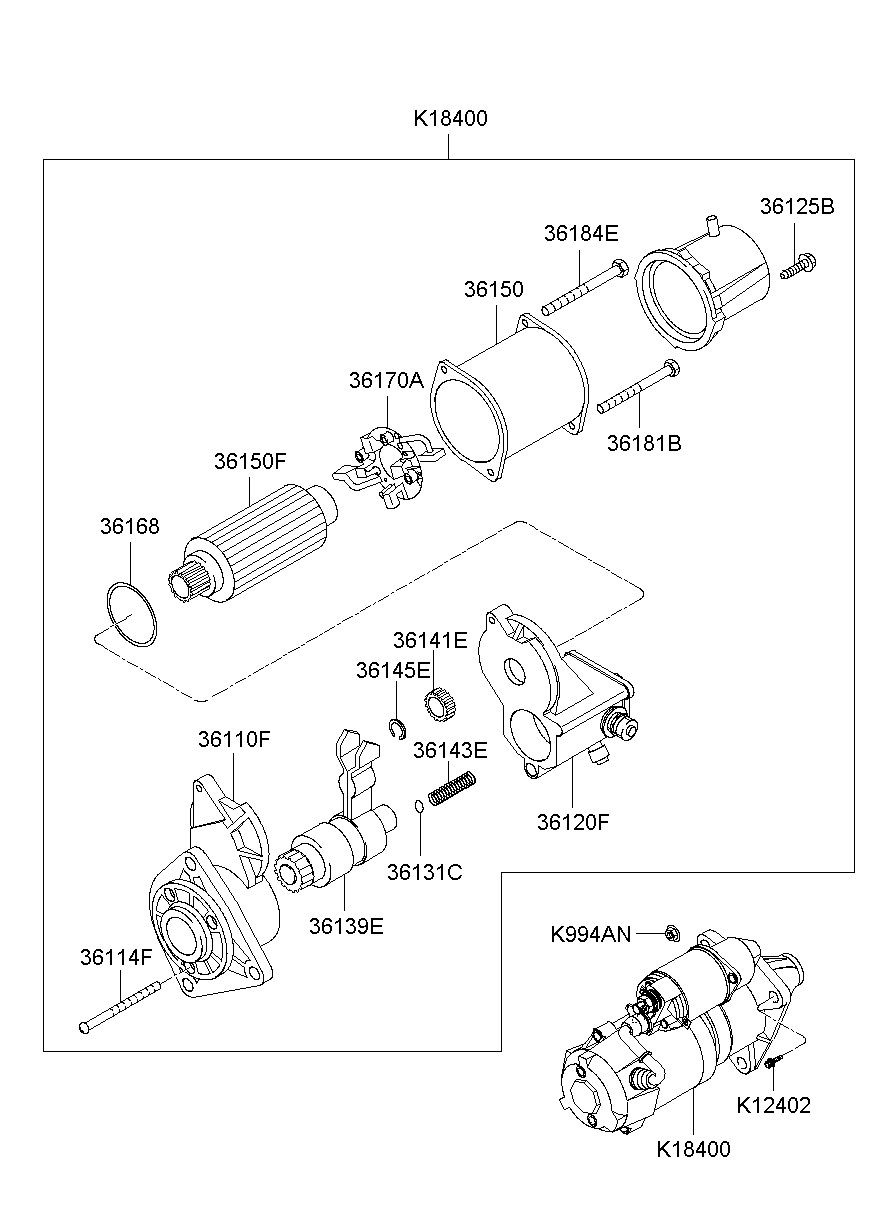 K18400

36125B
36184E
36150
36170A
36181B
36150F
36168
36141E
36145E
36110F
36143E
36120F
36131C
36139E
K994AN
36114F
K12402
K18400