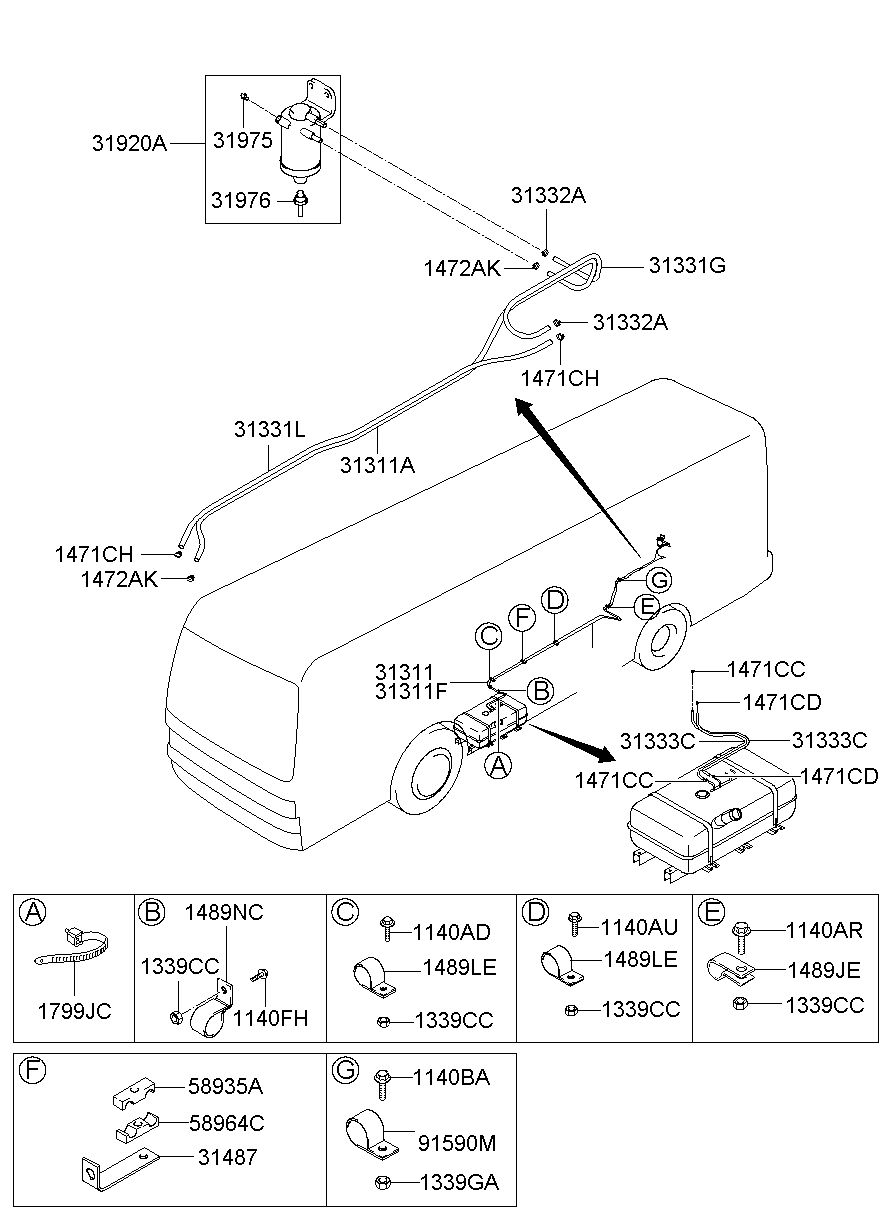 31920A
31975
31976
31332A
1472AK
31331G
31332A
1471CH
31331L
31311A
1471CH
1472AK
G
E
D
F
C
31311
31311F
B
A
1471CC
1471CD
31333C
31333C
1471CC
1471CD

A
1799JC

B
1489NC
1339CC
1140FH

C
1140AD
1489LE
1339CC

D
1140AU
1489LE
1339CC

E
1140AR
1489JE
1339CC

F
58935A
58964C
31487

G
1140BA
91590M
1339GA