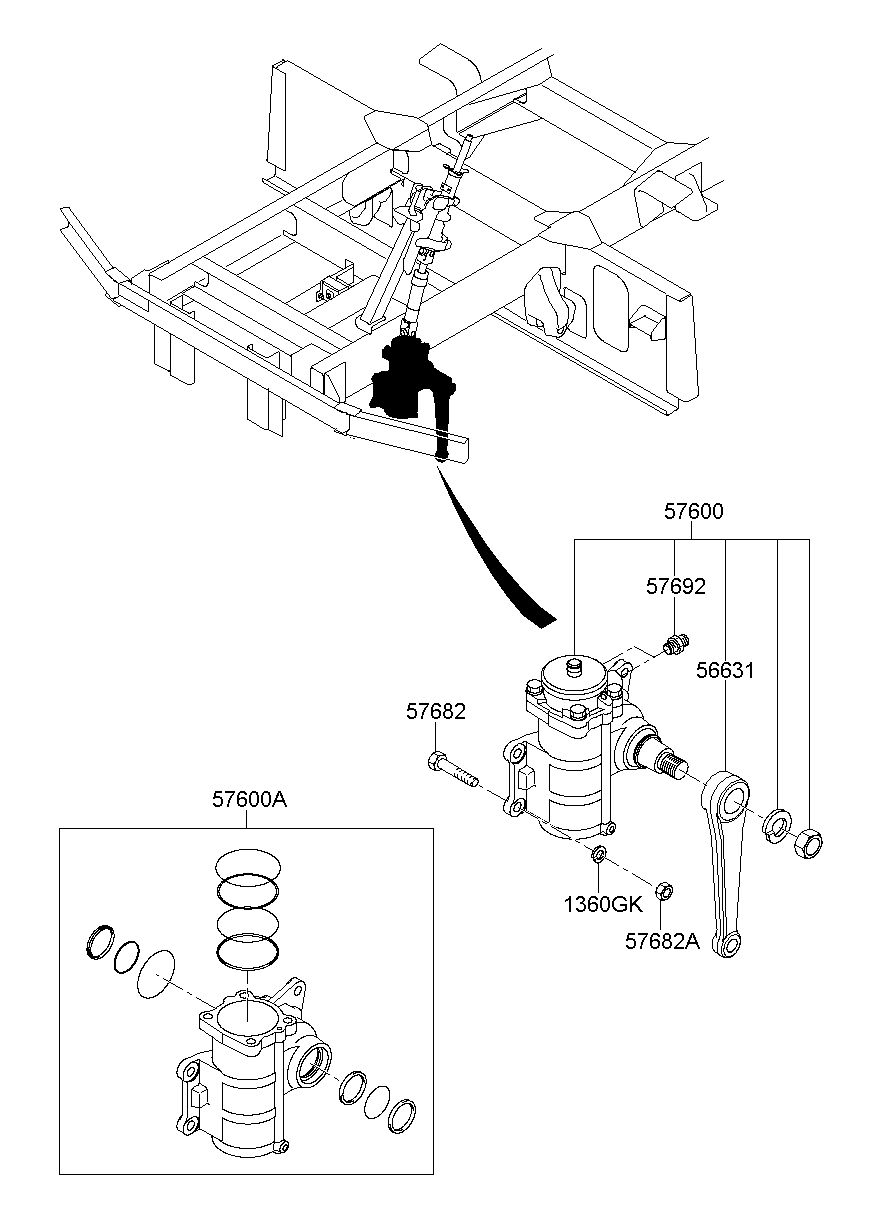 57600
57692
56631
57682
57600A
1360GK
57682A