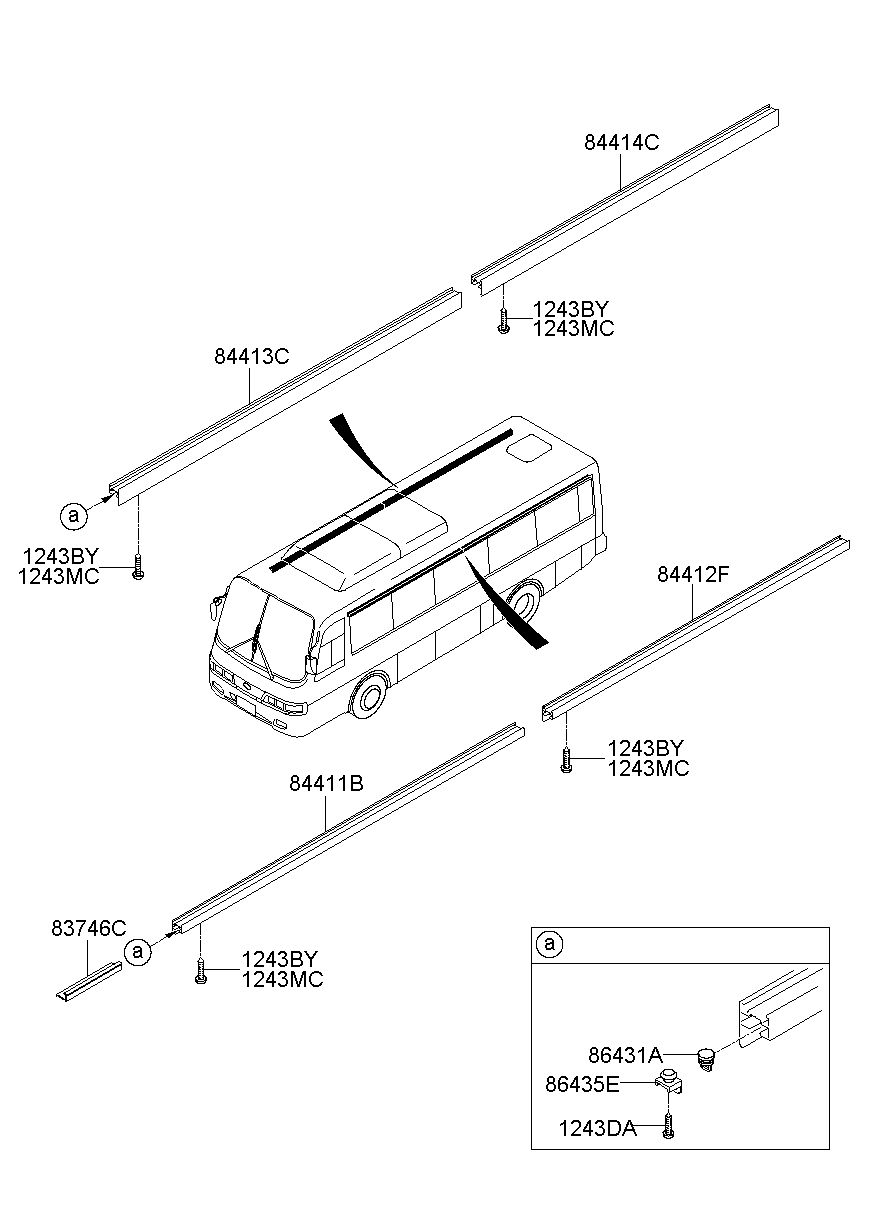 84414C

1243BY
1243MC

84413C

a

1243BY
1243MC

84412F

1243BY
1243MC

84411B

83746C

a

1243BY
1243MC

a

86431A

86435E

1243DA