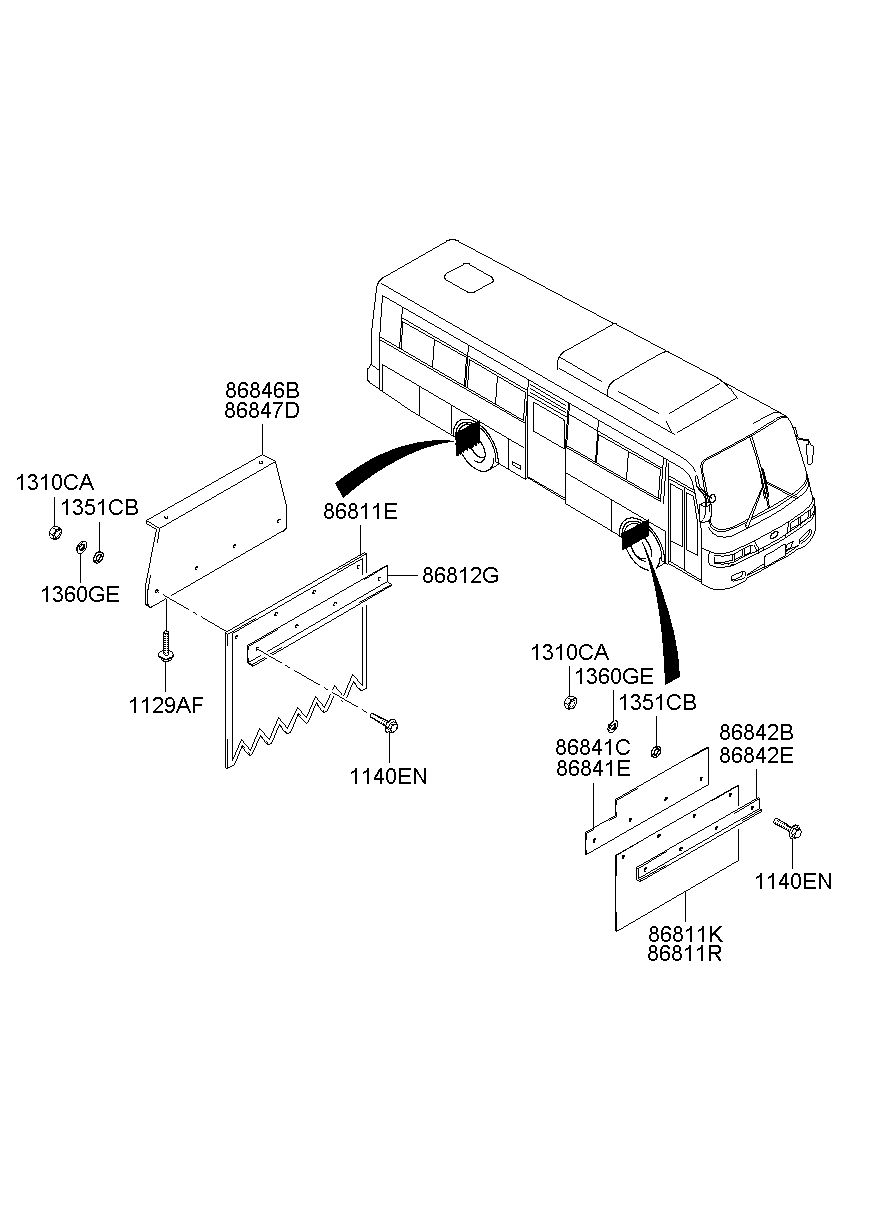 86846B
86847D

1310CA
1351CB
1360GE
86811E
86812G
1129AF
1140EN

1310CA
1360GE
1351CB
86841C
86841E
86842B
86842E
1140EN
86811K
86811R