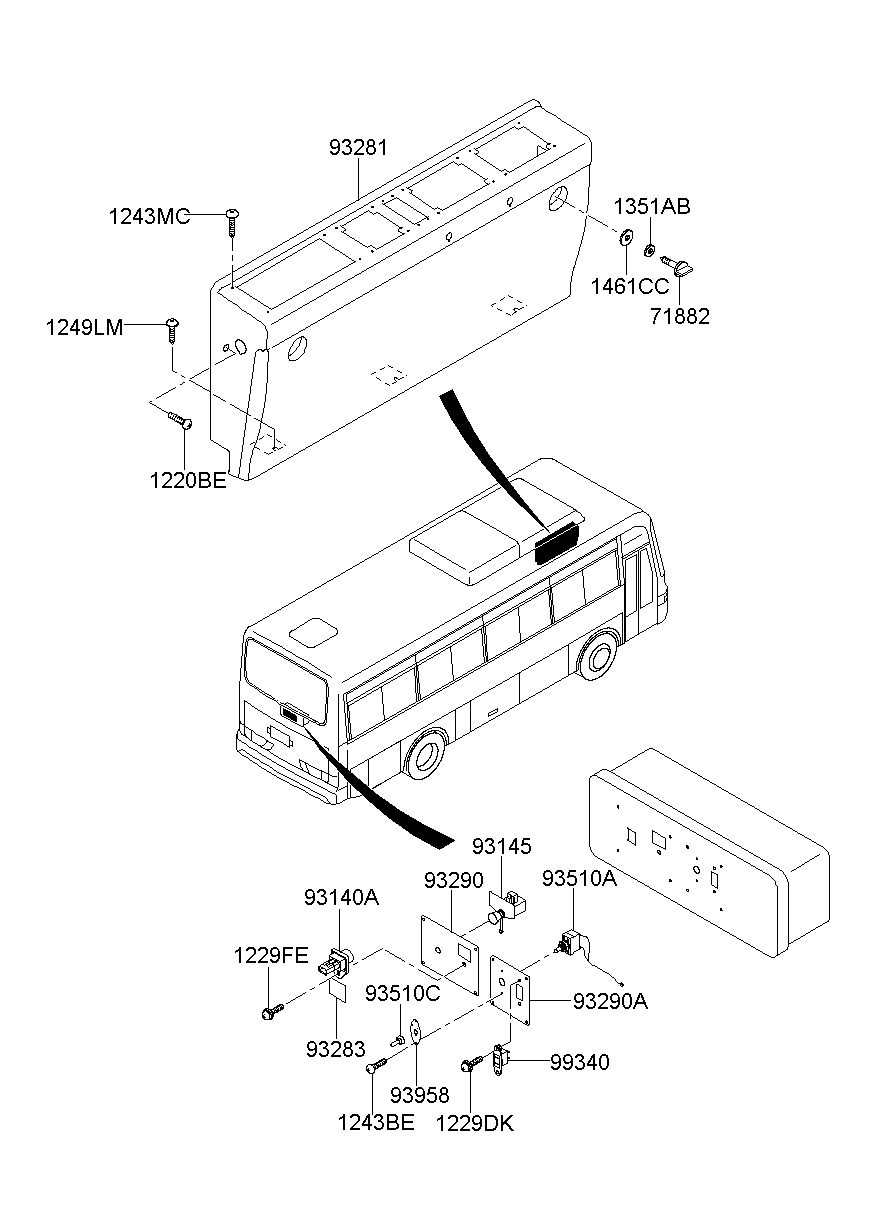 93281
1243MC
1351AB
1461CC
71882
1249LM
1220BE
93145
93290
93510A
93140A
1229FE
93510C
93290A
93283
99340
93958
1243BE
1229DK