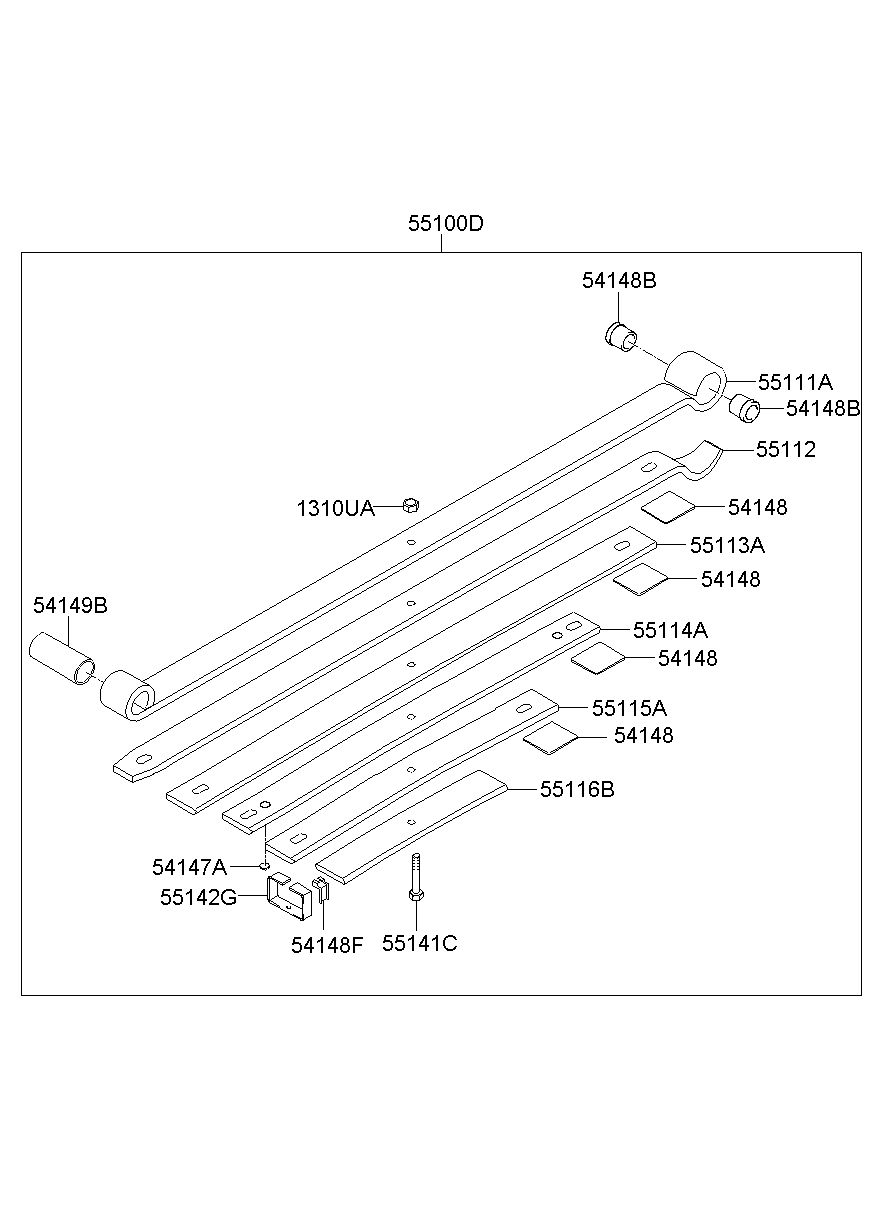 55100D

54148B

55111A

54148B

55112

1310UA

54148

55113A

54148

54149B

55114A

54148

55115A

54148

55116B

54147A

55142G

54148F

55141C