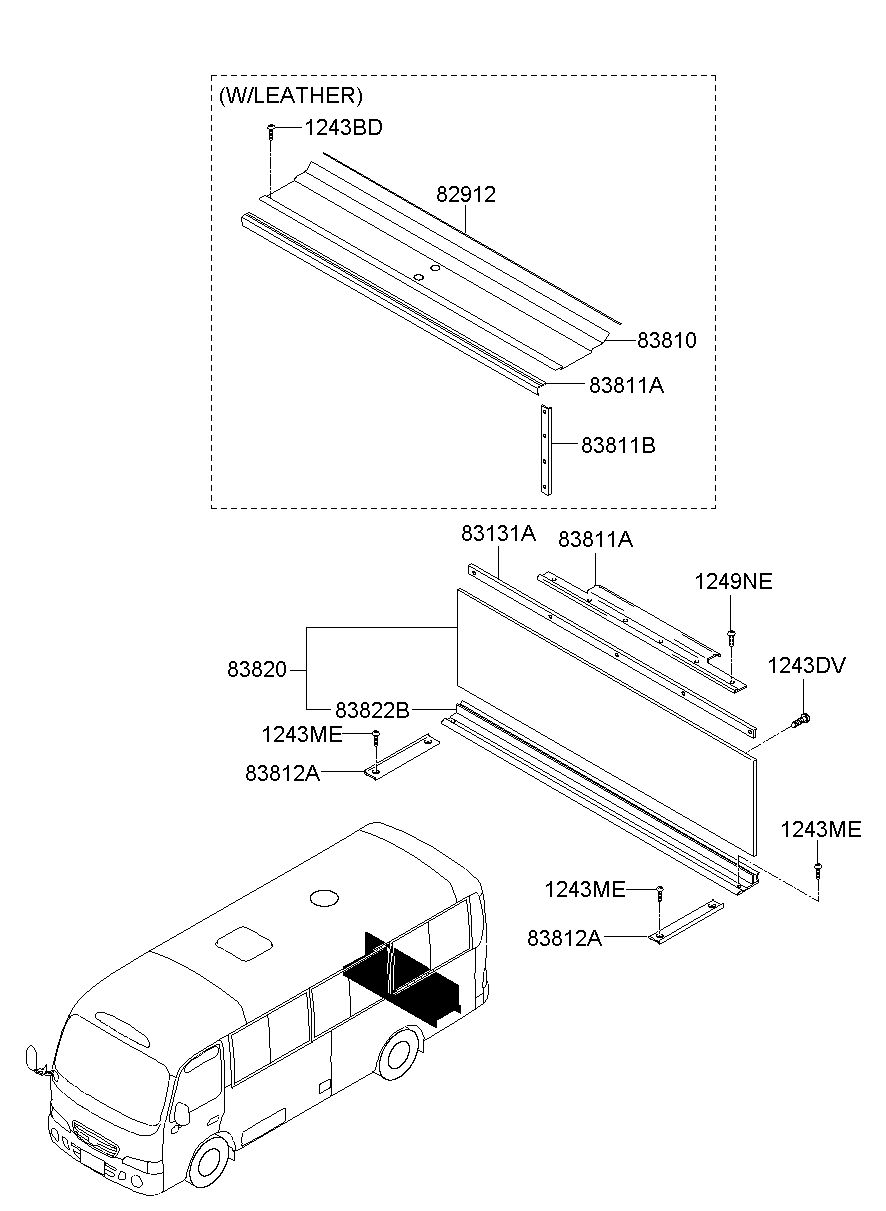 (W/LEATHER)
1243BD
82912
83810
83811A
83811B
83131A
83811A
1249NE
1243DV
83820
83822B
1243ME
83812A
1243ME
1243ME
83812A