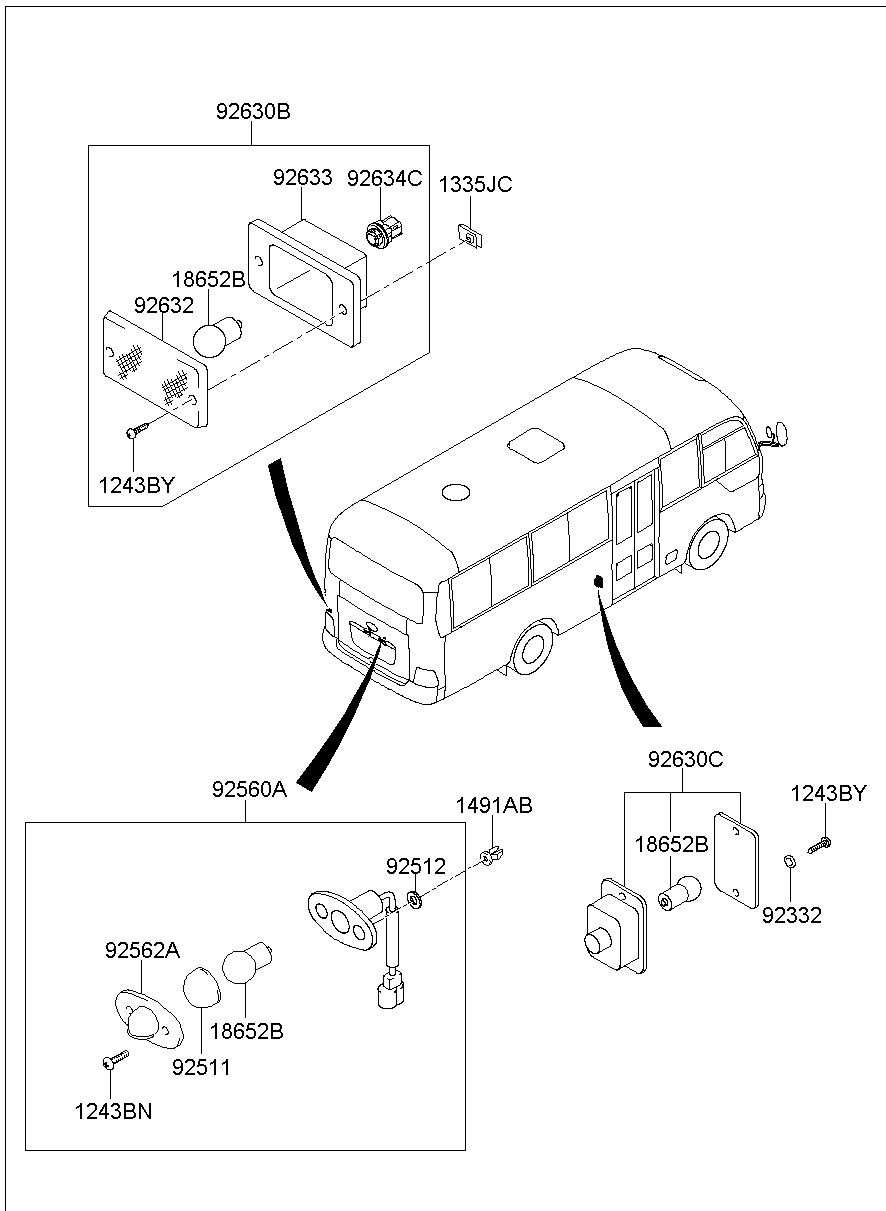 92630B
92633
92634C
1335JC
18652B
92632
1243BY
92560A
1491AB
92512
92562A
18652B
92511
1243BN
92630C
1243BY
18652B
92332