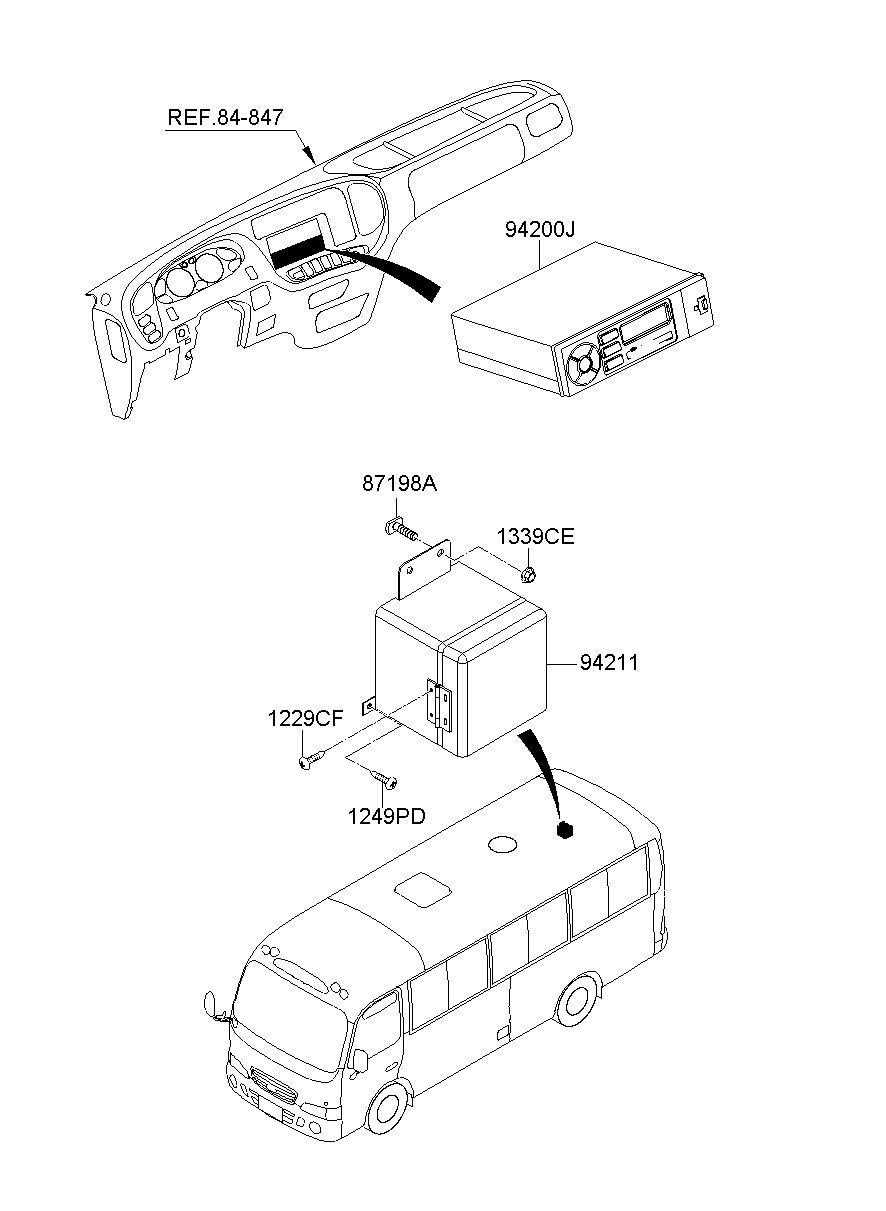 REF.84-847

94200J

87198A

1339CE

94211

1229CF

1249PD