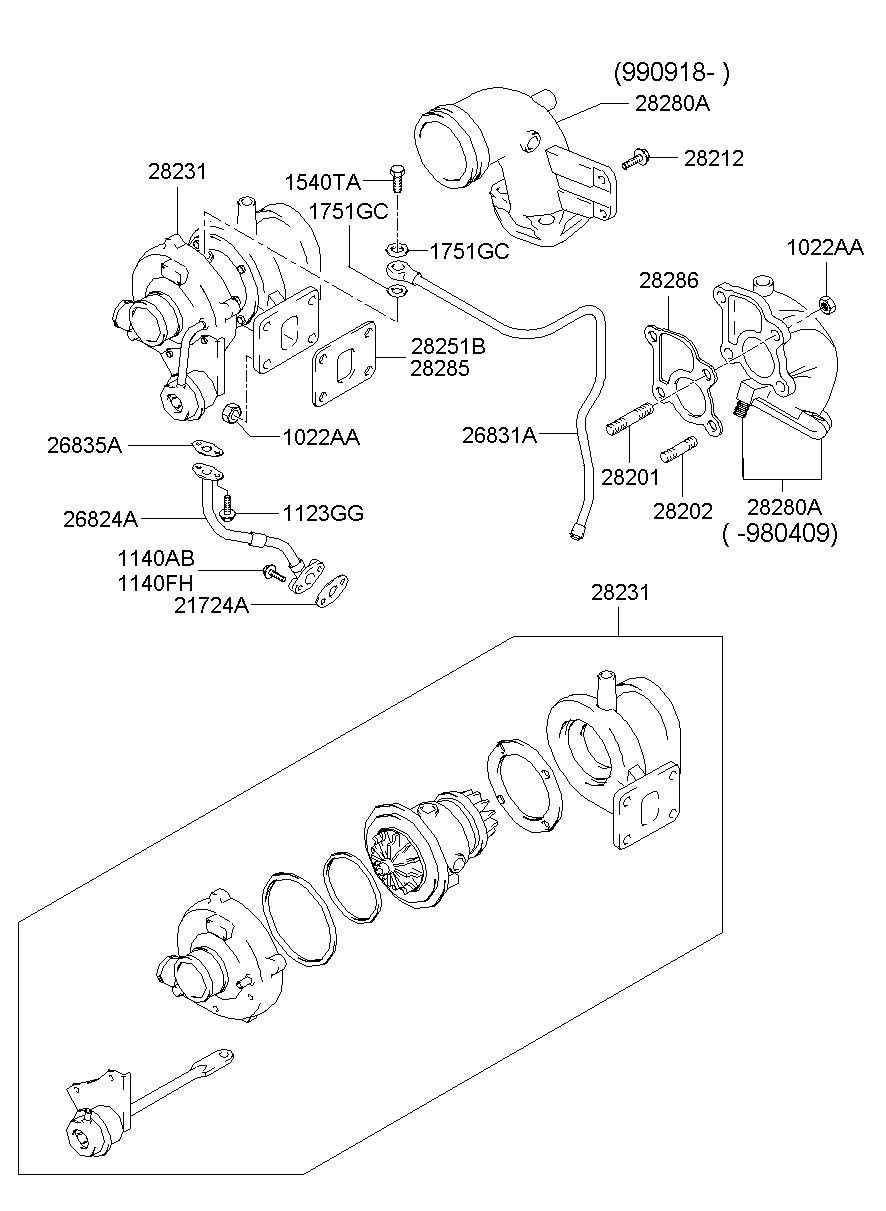 (990918- )
28280A
28212
28231
1540TA
1751GC
1751GC
1022AA
28286
28251B
28285
1022AA
26835A
26831A
28201
28202
28280A
( -980409)
26824A
1123GG
1140AB
1140FH
21724A
28231