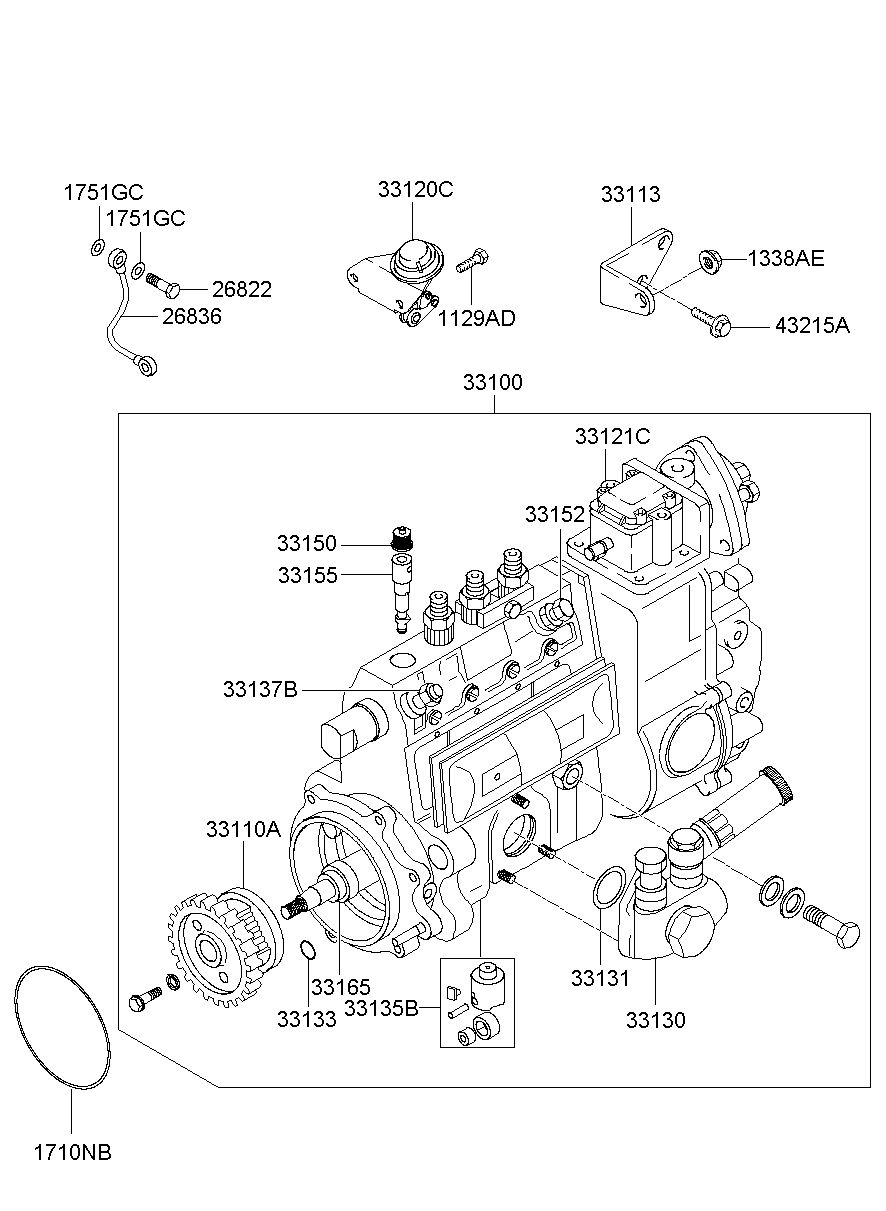 1751GC
1751GC
26822
26836
33120C
1129AD
33113
1338AE
43215A
33100
33121C
33152
33150
33155
33137B
33110A
33165
33133
33135B
33131
33130
1710NB