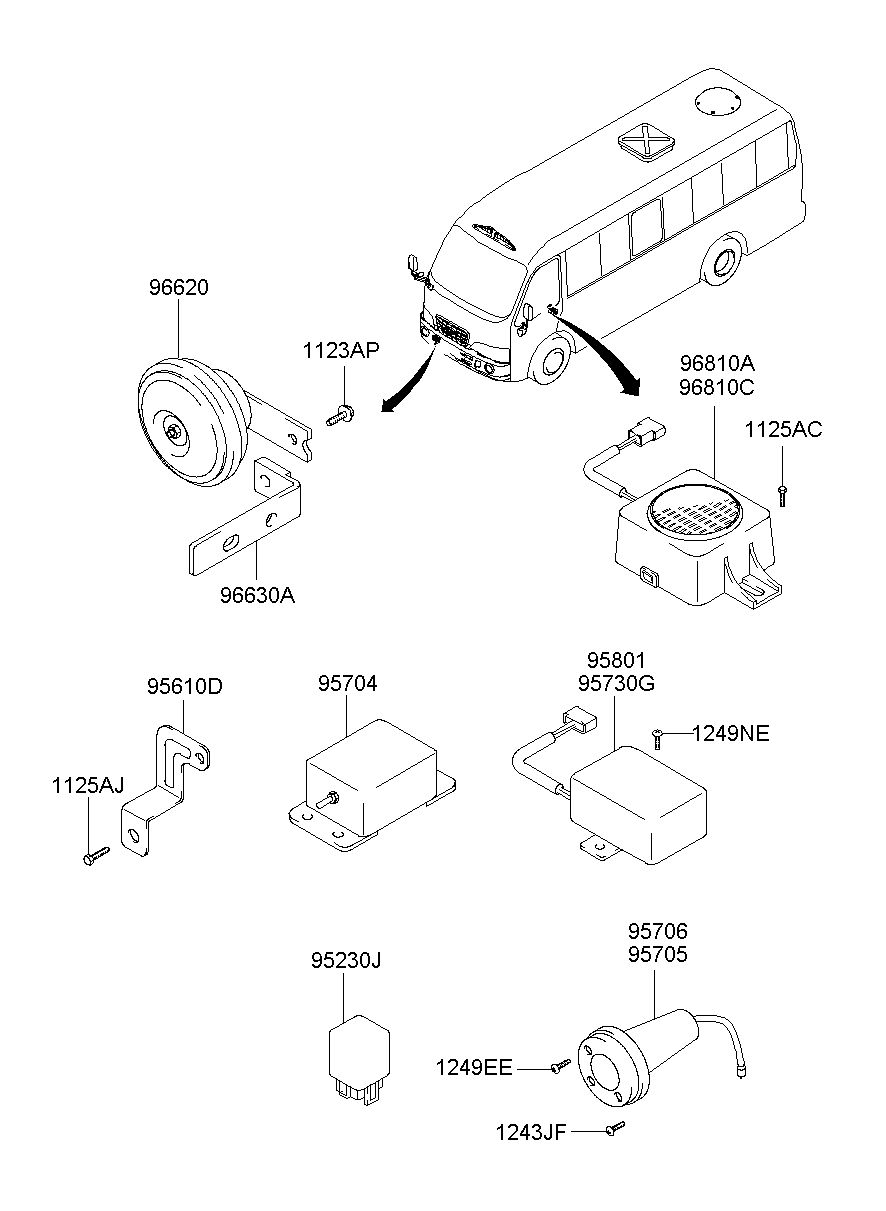 96620

1123AP

96810A
96810C

1125AC

96630A

95610D

95704

95801
95730G

1249NE

1125AJ

95230J

95706
95705

1249EE

1243JF