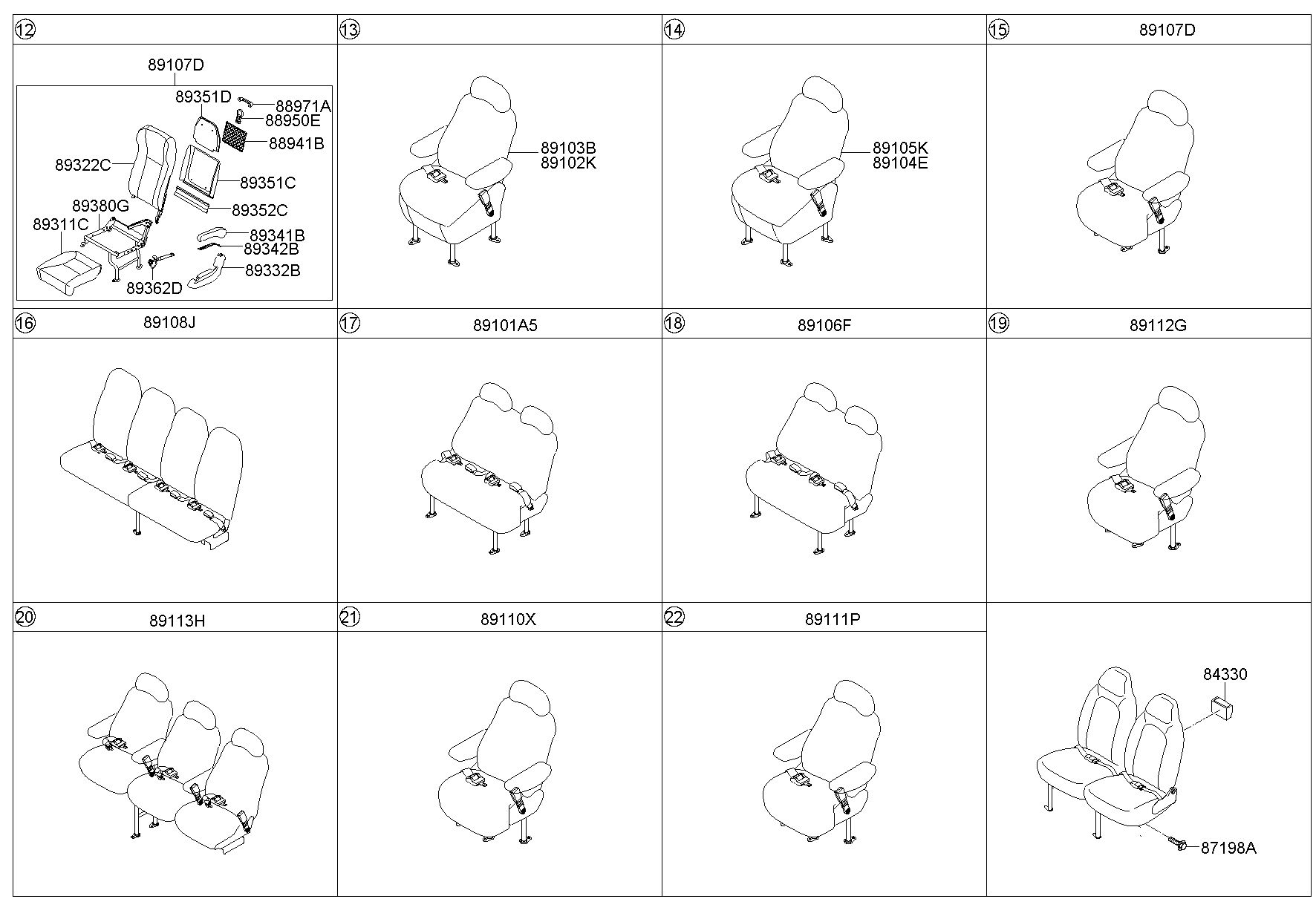 12
89107D
89351D
88971A
88950E
88941B
89322C
89351C
89352C
89380G
89311C
89341B
89342B
89332B
89362D

13
89103B
89102K

14
89105K
89104E

15 89107D

16 89108J

17 89101A5

18 89106F

19 89112G

20 89113H

21 89110X

22 89111P

84330
87198A