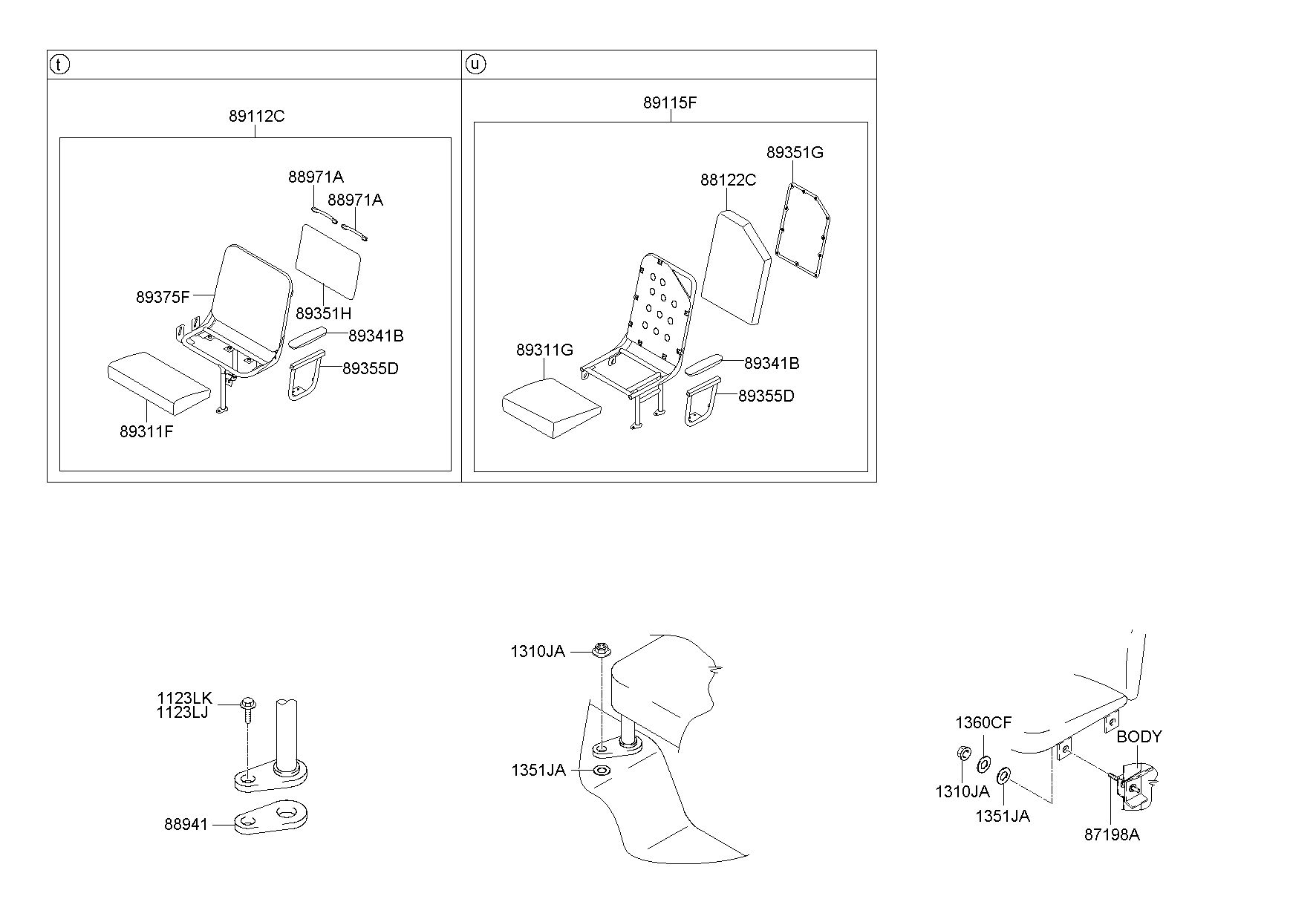 t

89112C

88971A
88971A
89375F
89351H
89341B
89355D
89311F

u

89115F

89351G
88122C
89311G
89341B
89355D

1123LK
1123LJ
88941

1310JA
1351JA

1360CF
BODY
1310JA
1351JA
87198A