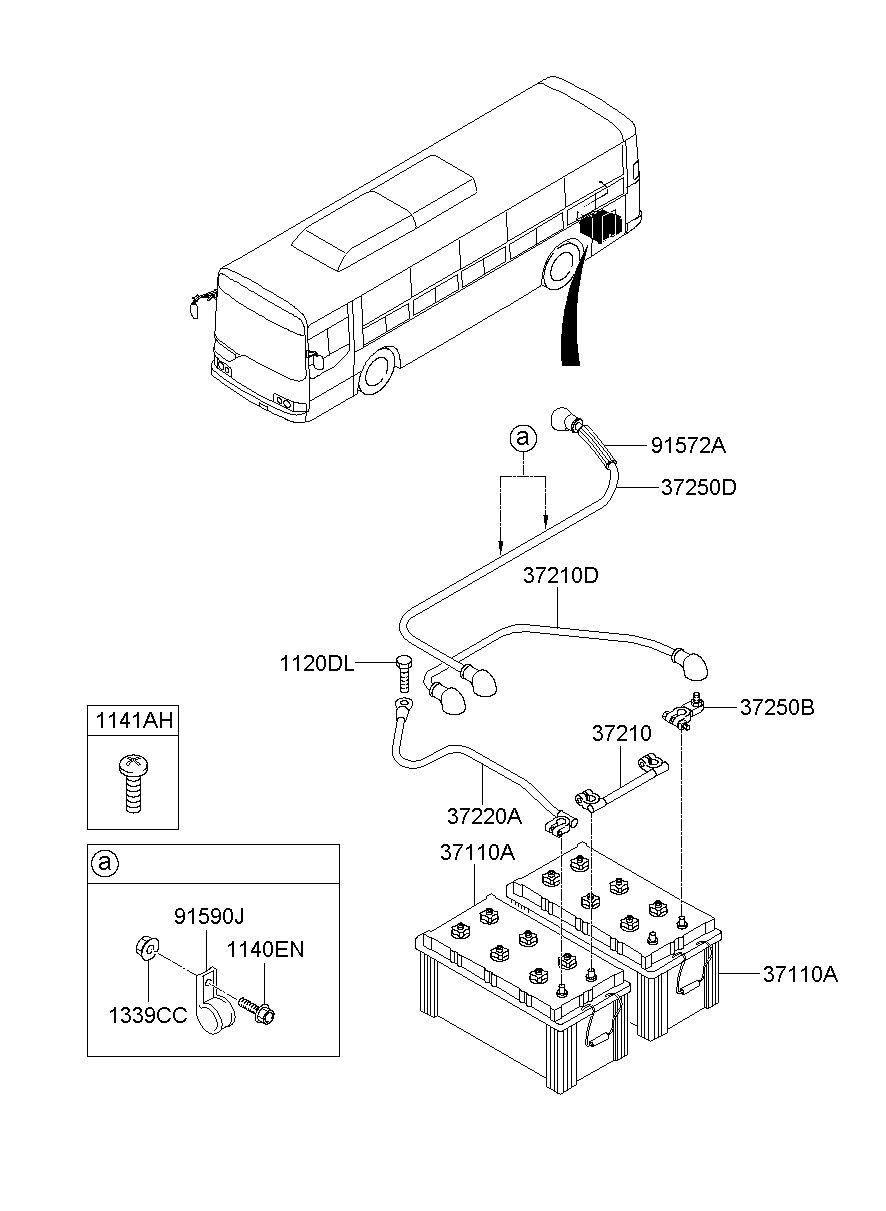 a
91572A
37250D
37210D
1120DL
37250B
37210
1141AH
37220A
37110A
a
91590J
1140EN
1339CC
37110A