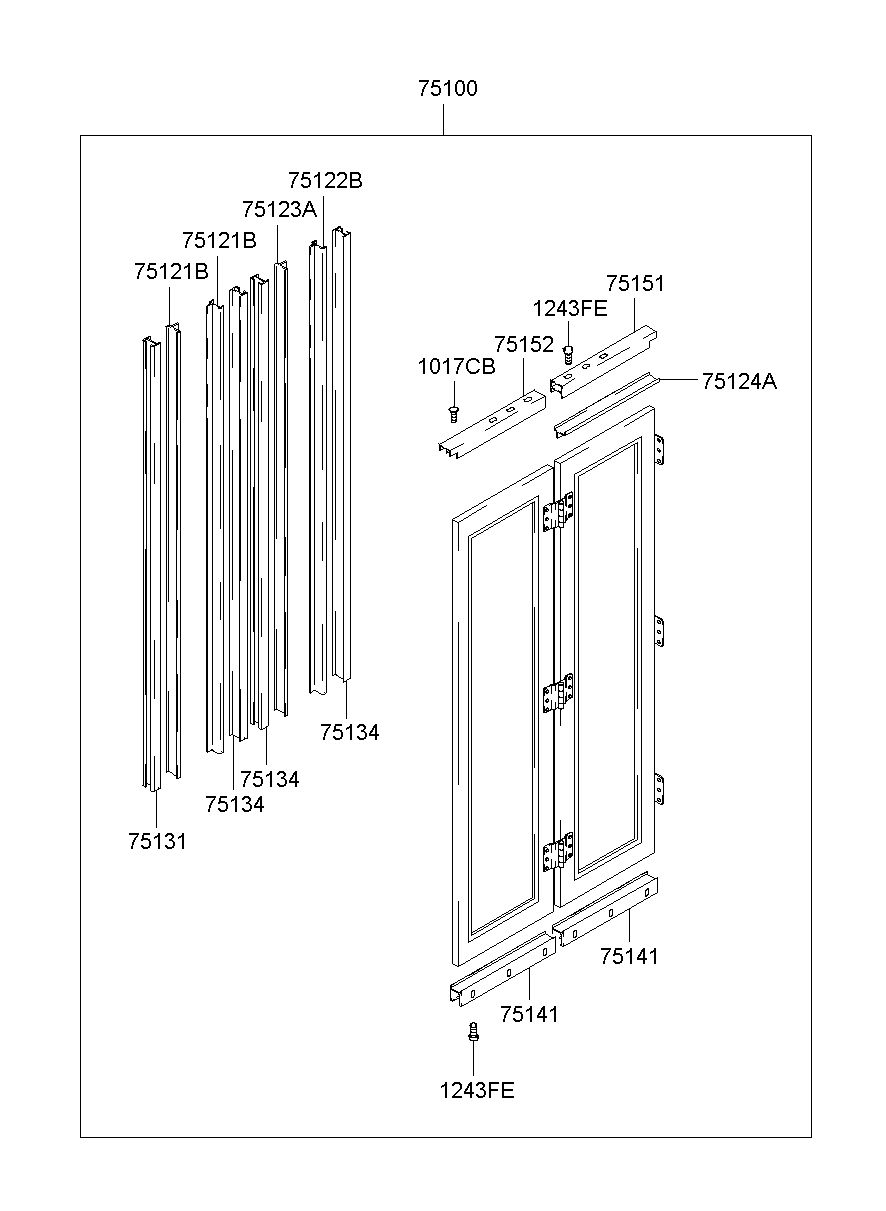 75100

75122B
75123A
75121B
75121B
75151
1243FE
75152
1017CB
75124A
75134
75134
75134
75131
75141
75141
1243FE