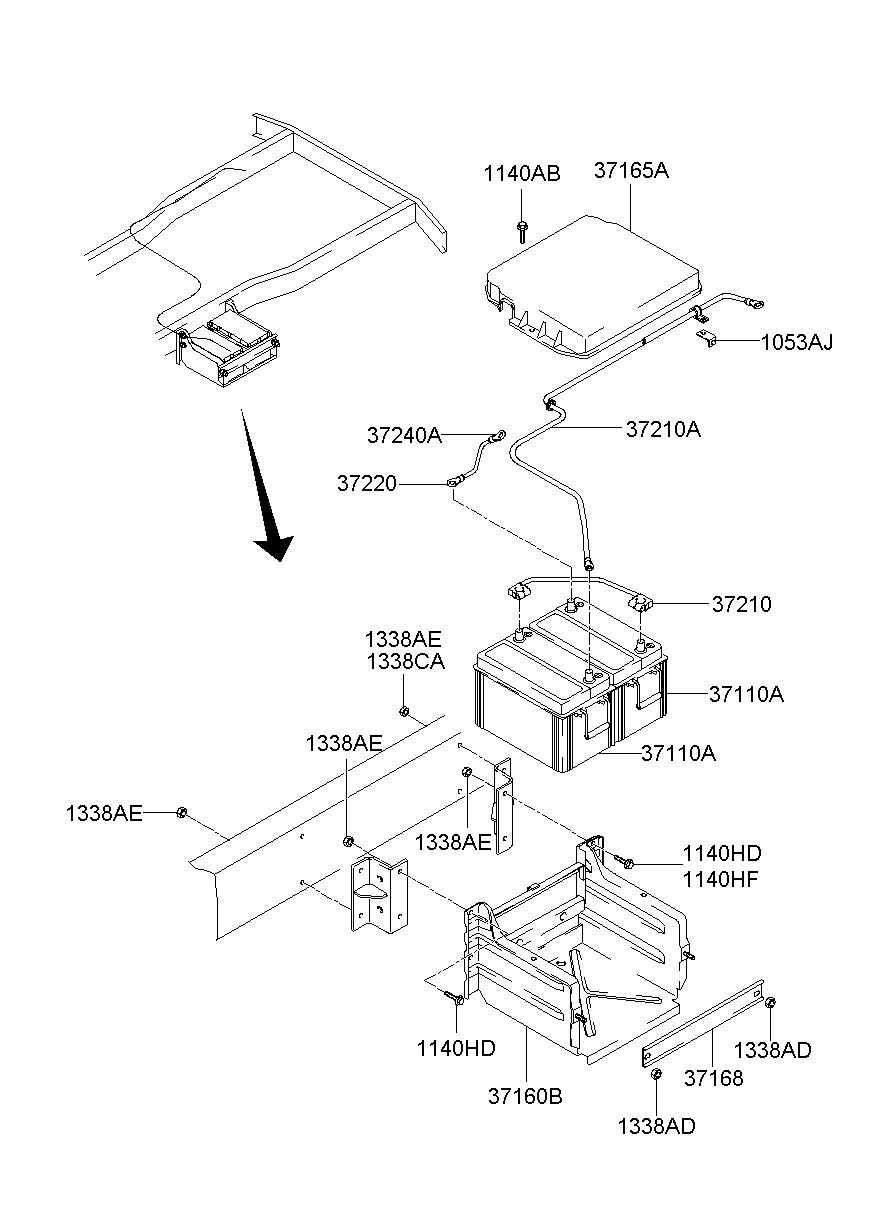 1140AB
37165A
1053AJ
37240A
37210A
37220
37210
1338AE
1338CA
37110A
1338AE
37110A
1338AE
1338AE
1140HD
1140HF
1140HD
37160B
37168
1338AD
1338AD