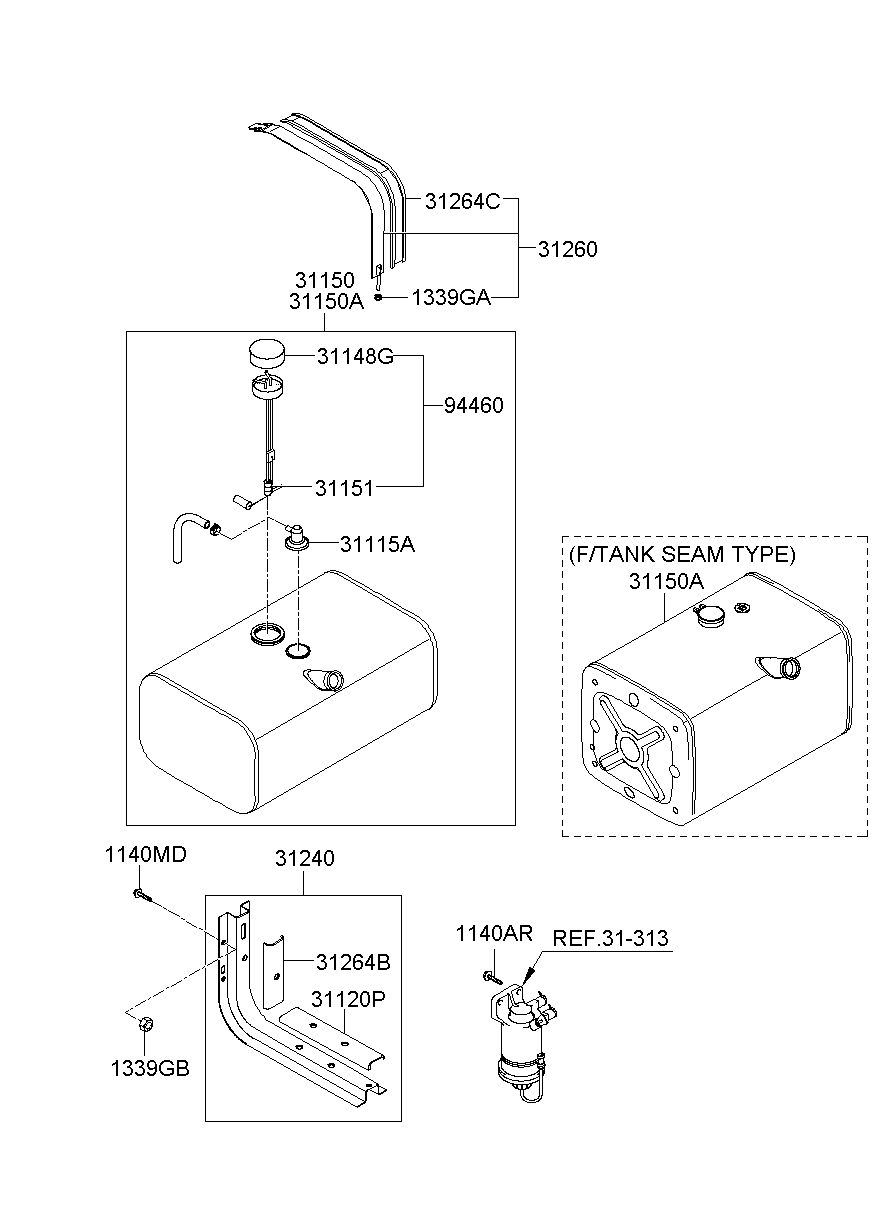 31264C
31260
31150
31150A
1339GA
31148G
94460
31151
31115A
(F/TANK SEAM TYPE)
31150A
1140MD
31240
31264B
31120P
1339GB
1140AR
REF.31-313