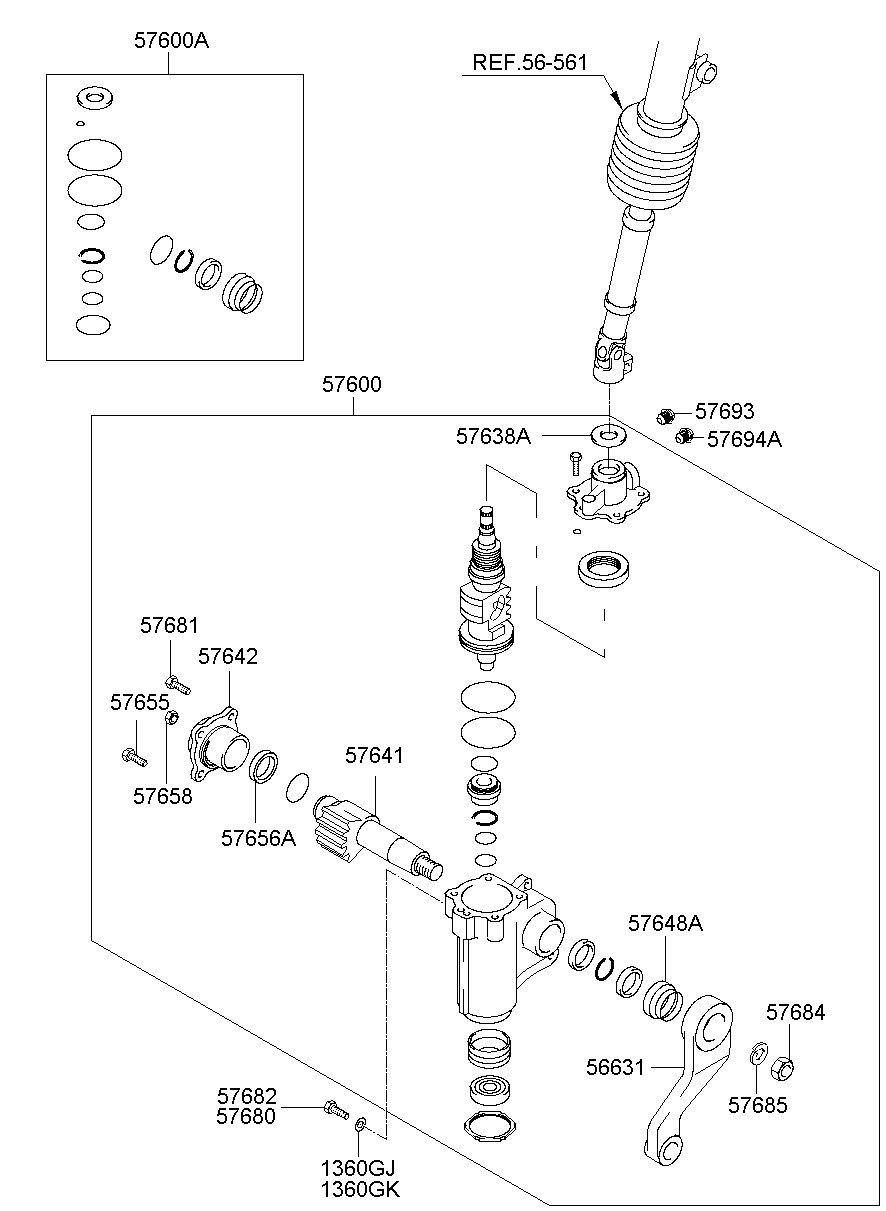 57600A

REF.56-561

57600

57693
57694A
57638A

57681
57642
57655
57658
57656A
57641

57648A
57684
56631
57685

57682
57680

1360GJ
1360GK