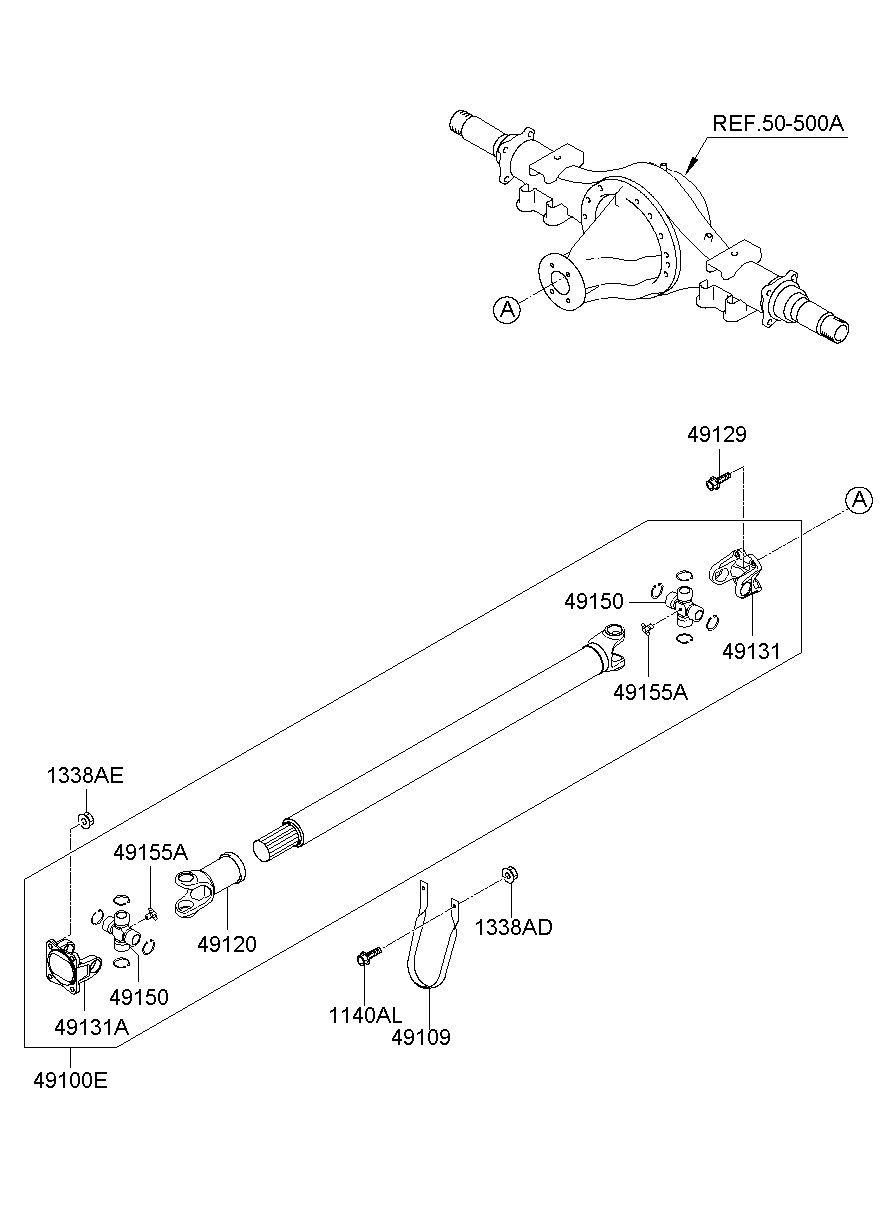 REF.50-500A

A

49129

A

49150

49131

49155A

1338AE

49155A

49120

1338AD

49150

49131A

1140AL

49109

49100E