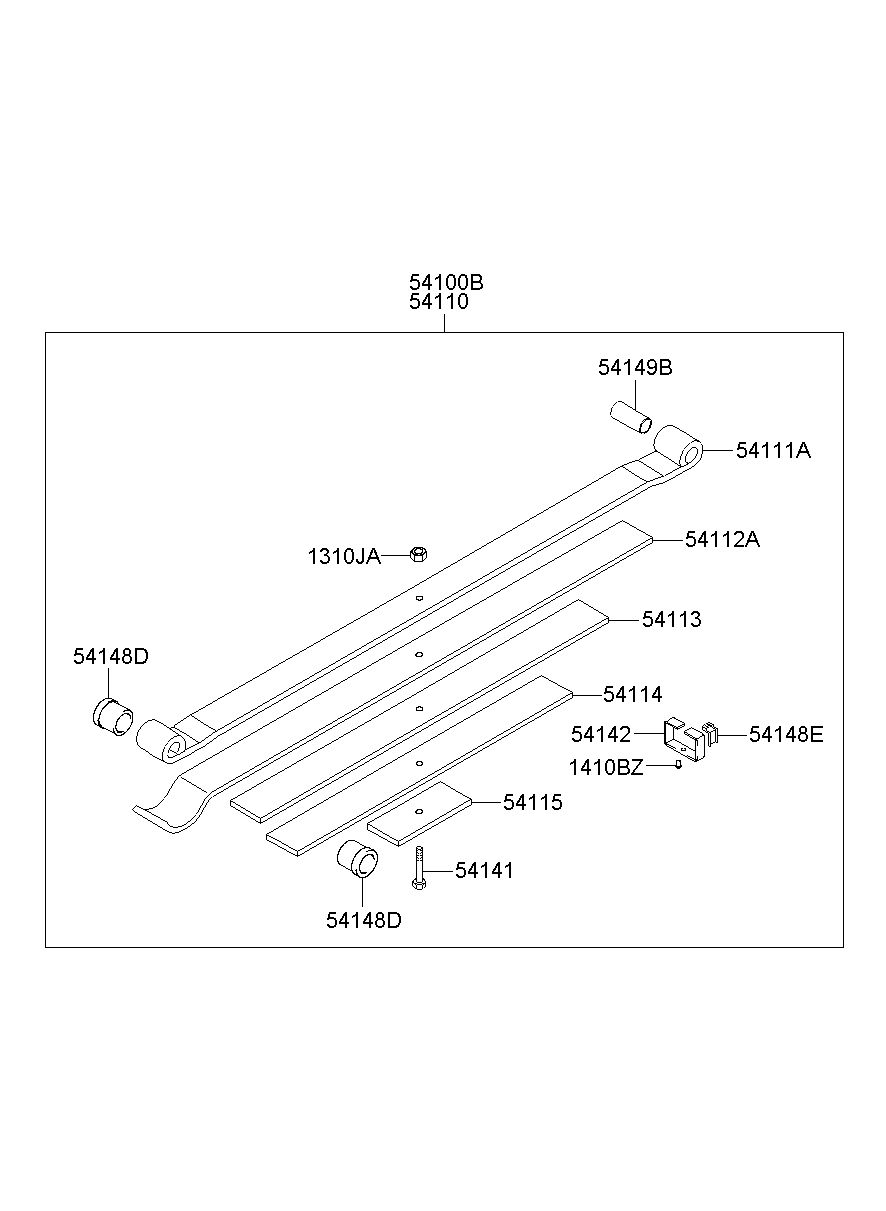 54100B
54110

54149B
54111A
54112A
1310JA
54113
54148D
54114
54142
54148E
1410BZ
54115
54141
54148D