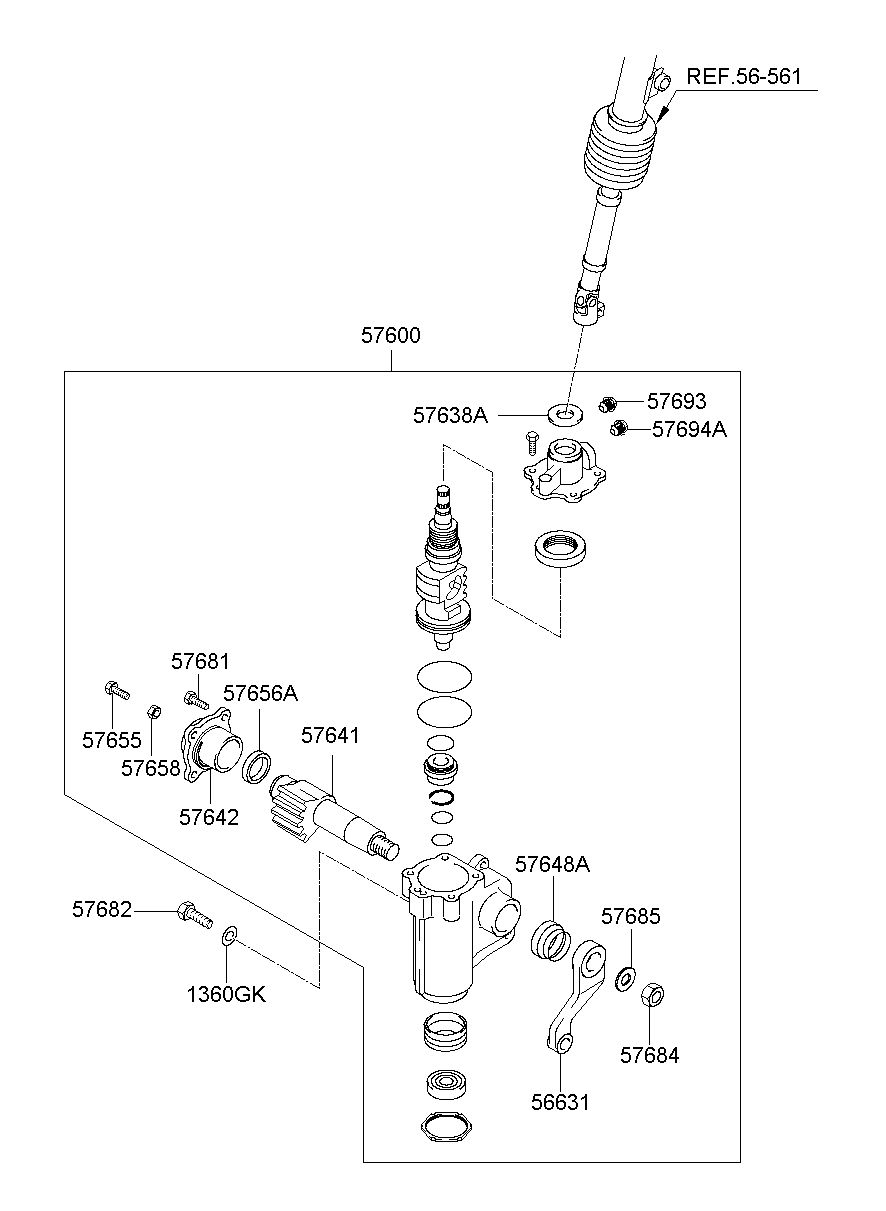 REF.56-561

57600

57638A
57693
57694A

57681
57656A
57655
57658
57641
57642

57648A
57685
57682
1360GK
57684
56631