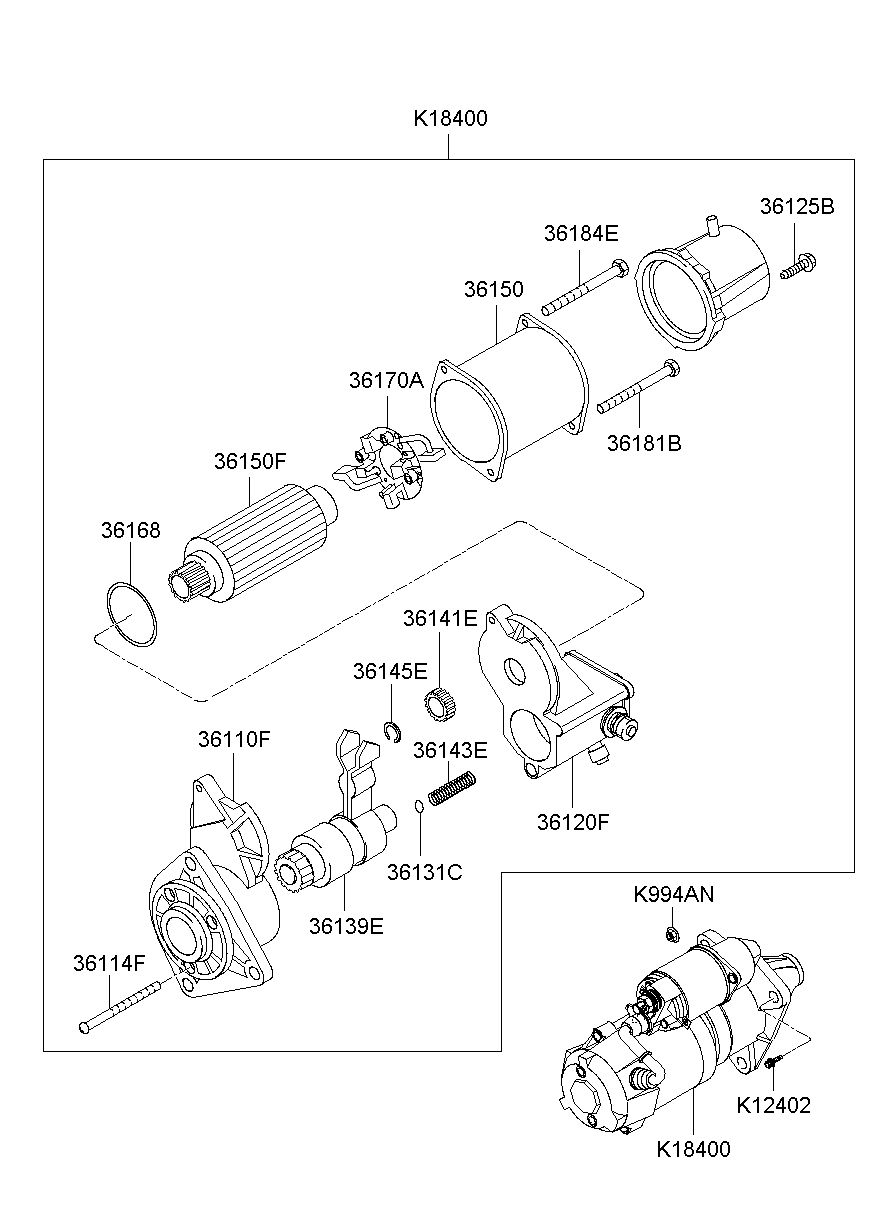 K18400

36125B
36184E
36150
36170A
36181B
36150F
36168
36141E
36145E
36110F
36143E
36120F
36131C
36139E
K994AN
36114F
K12402
K18400