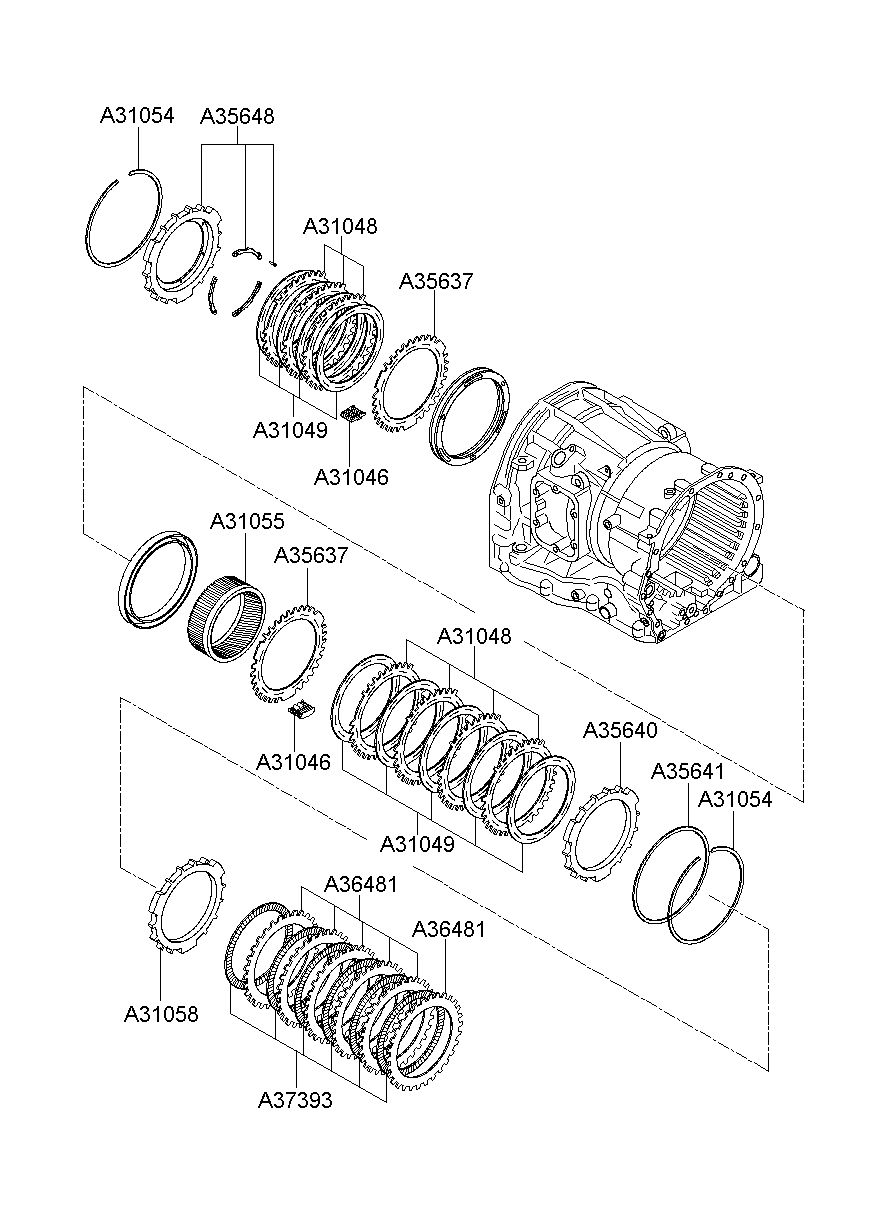 A31054
A35648
A31048
A35637
A31049
A31046
A31055
A35637
A31048
A31046
A35640
A35641
A31054
A31049
A36481
A36481
A31058
A37393