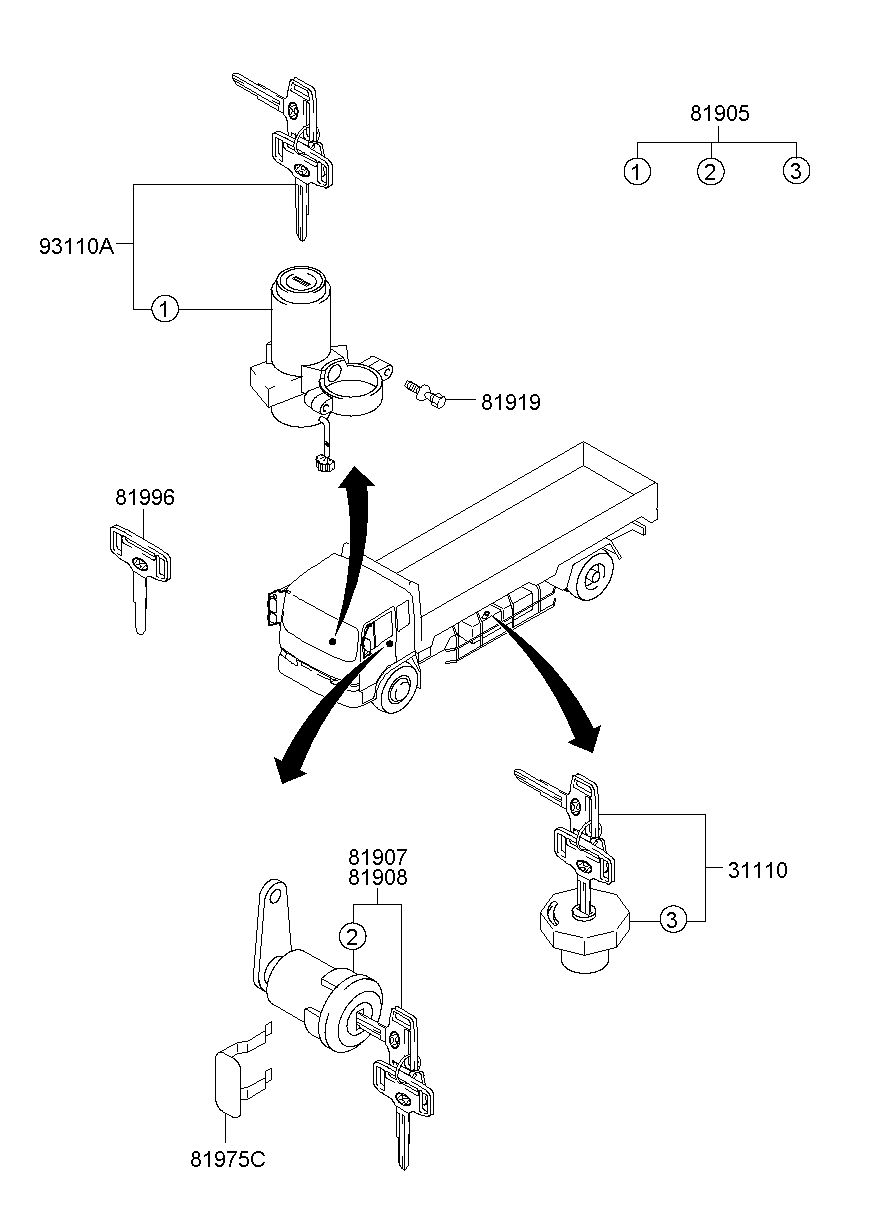 81905
1
2
3

93110A
1
81919

81996

81907
81908
2

31110
3

81975C