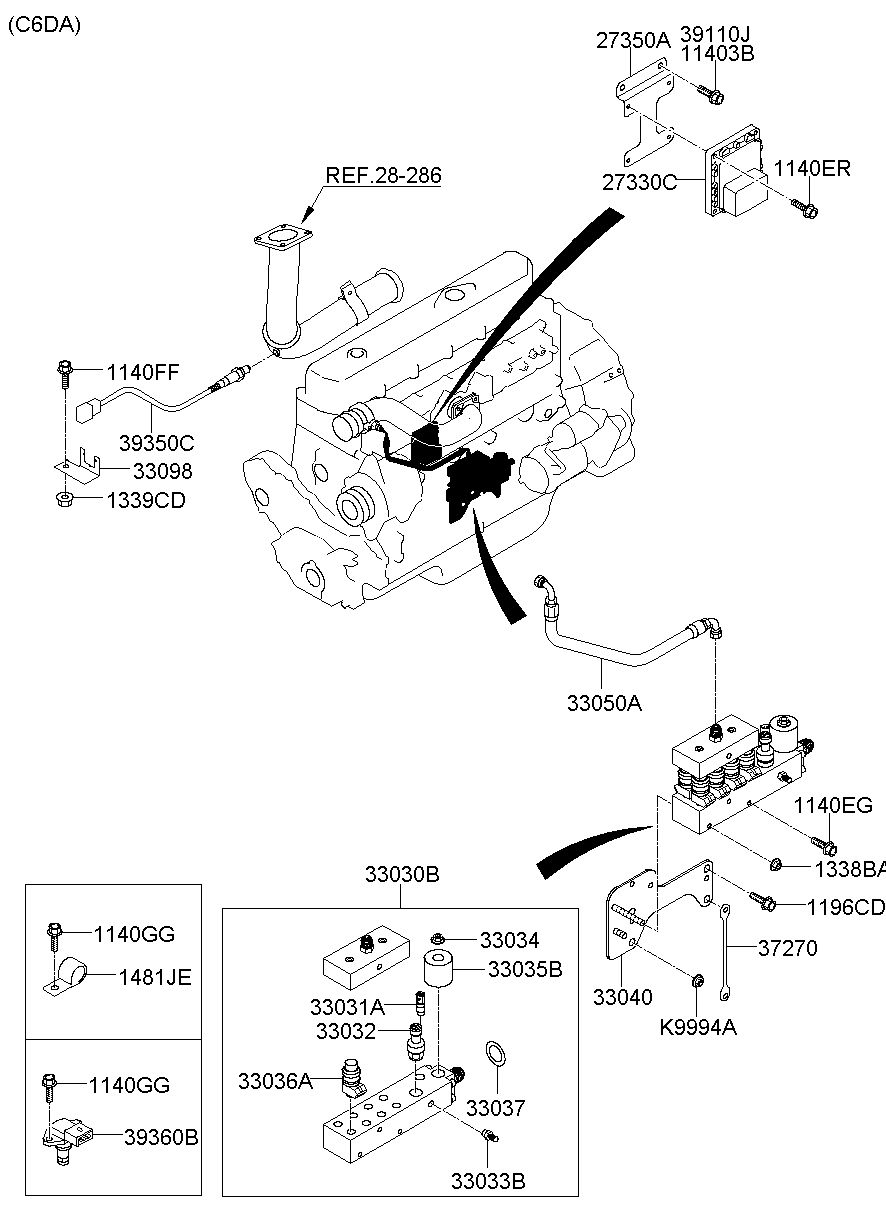 (C6DA)

27350A
39110J
11403B
1140ER
27330C
REF.28-286
1140FF
39350C
33098
1339CD
33050A
1140EG
1338BA
1196CD
37270
33040
K9994A
33030B
33034
33035B
33031A
33032
33036A
33037
33033B
1140GG
1481JE
1140GG
39360B