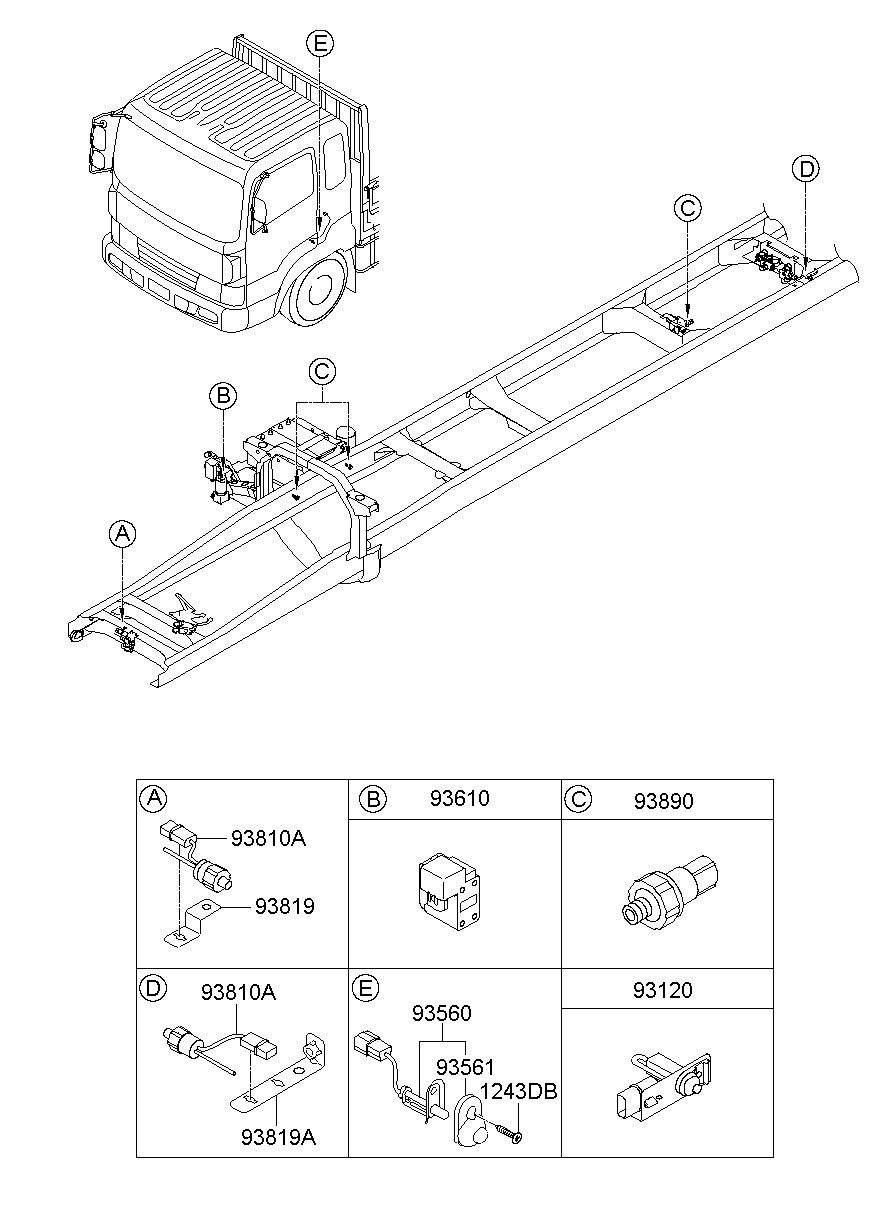 E
D
C
C
B
A

A
93810A
93819
B 93610
C 93890
D
93810A
93819A
E
93560
93561
1243DB
93120