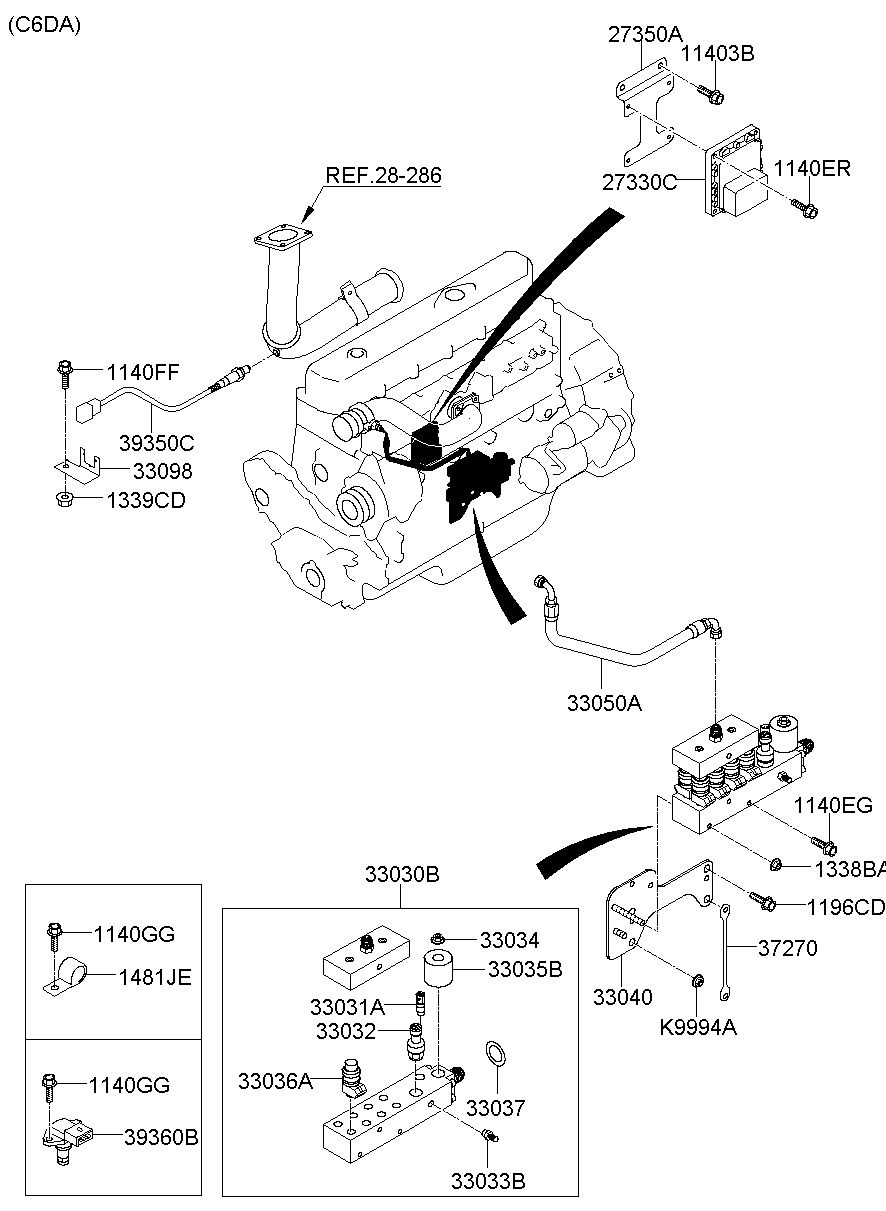 (C6DA)

27350A
11403B
27330C
1140ER
REF.28-286
1140FF
39350C
33098
1339CD
33050A
1140EG
1338BA
1196CD
37270
33040
K9994A
33030B
33034
33035B
33031A
33032
33036A
33037
33033B
1140GG
1481JE
1140GG
39360B