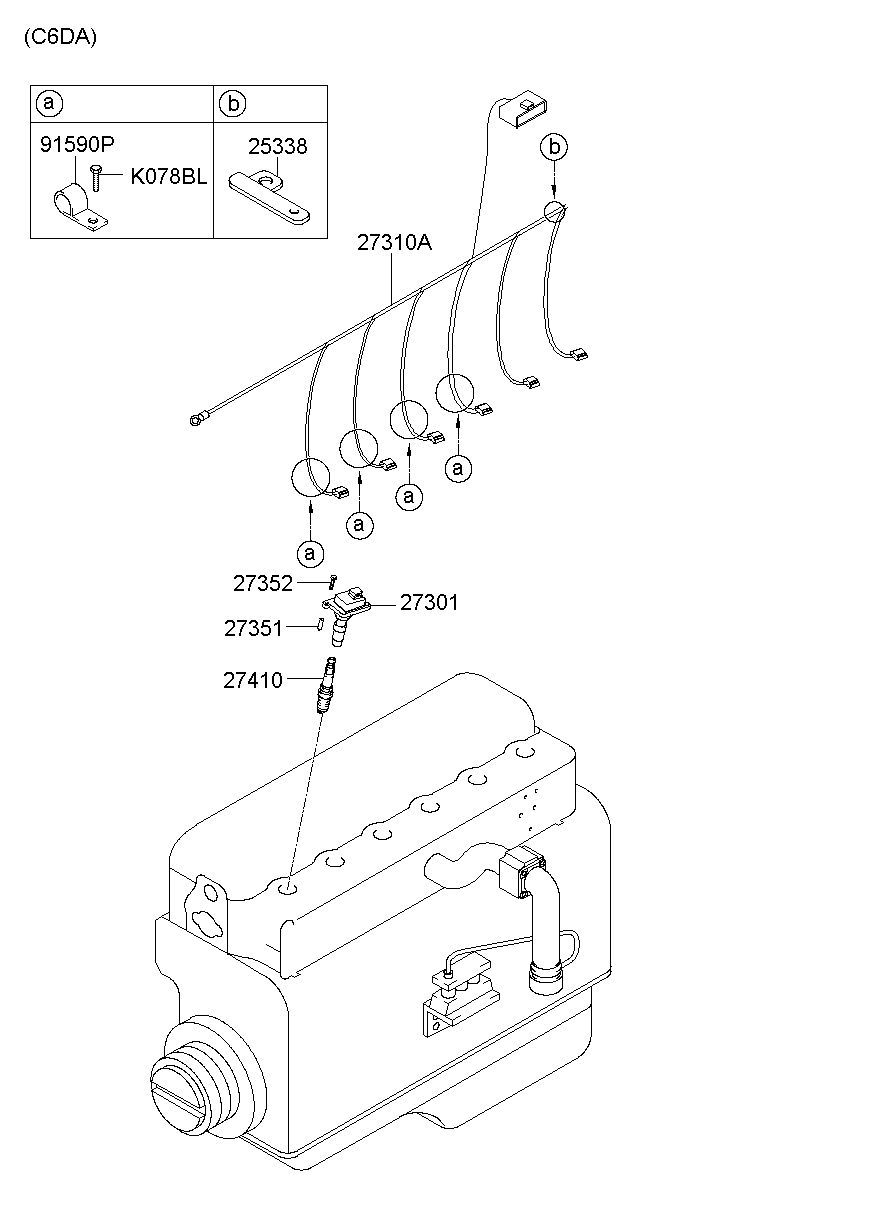 (C6DA)

| a | b |
|---|---|
| 91590P K078BL | 25338 |

b

27310A

a

a

a

a

27352

27301

27351

27410