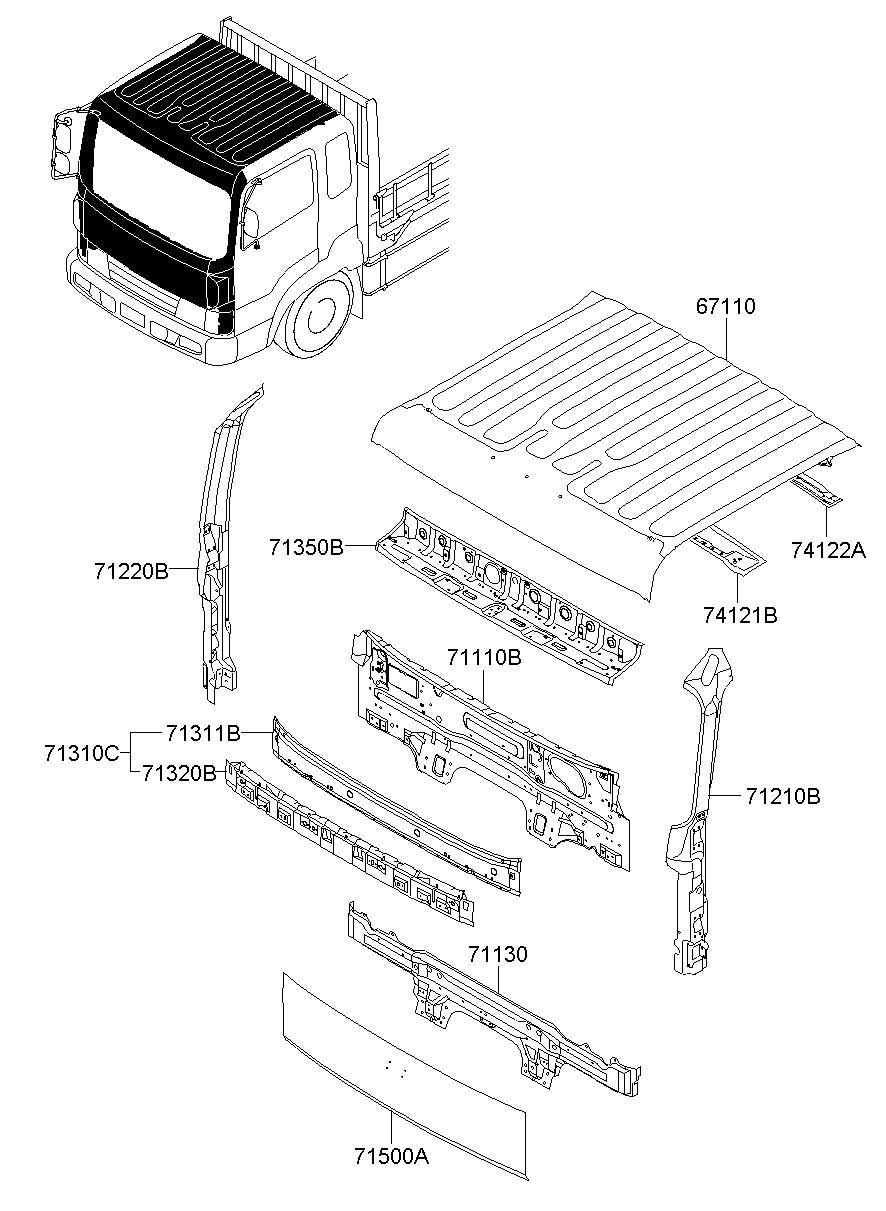 67110
74122A
71350B
71220B
74121B
71110B
71310C
71311B
71320B
71210B
71130
71500A