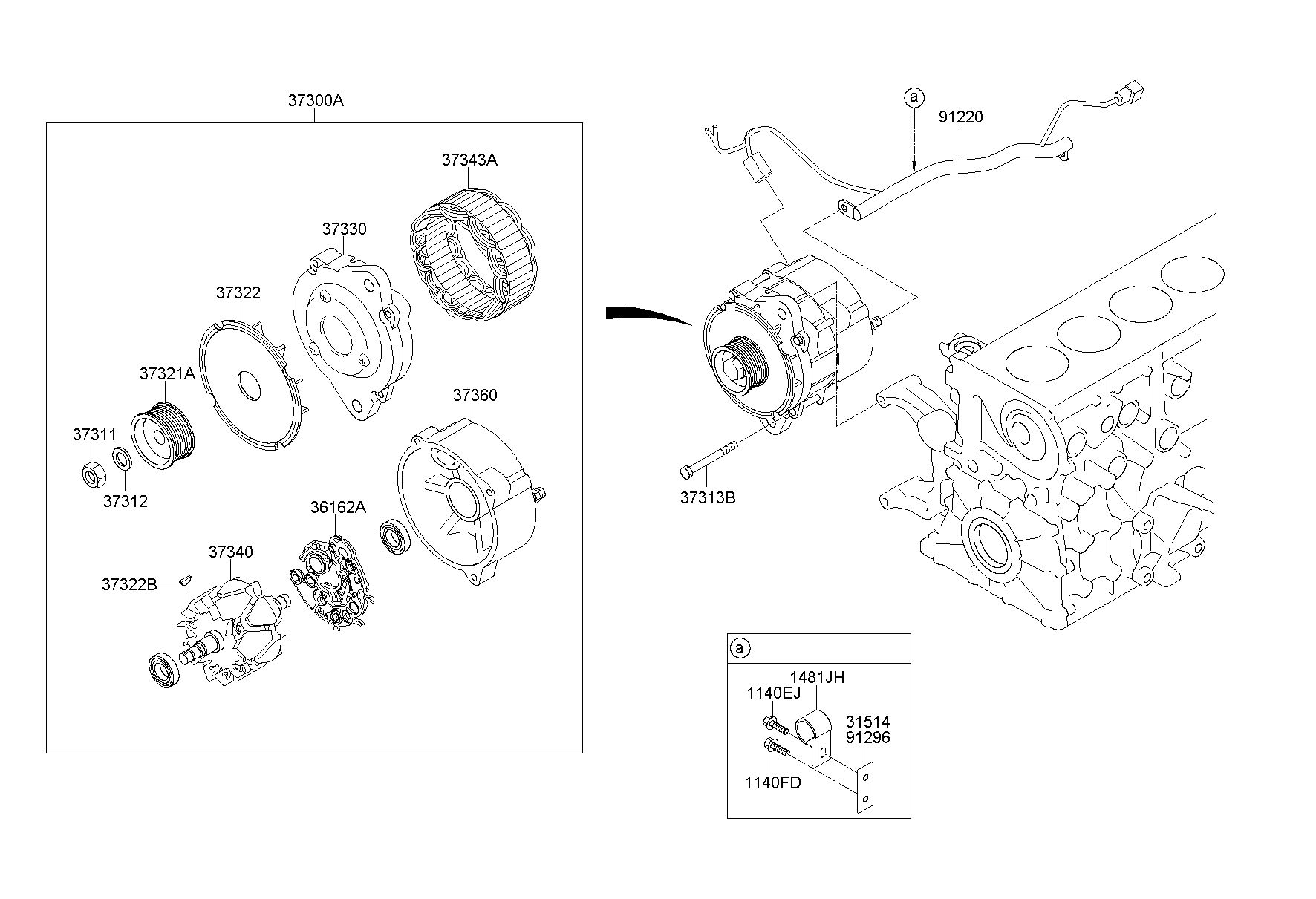 37300A

37343A

37330

37322

37321A

37360

37311

37312

36162A

37340

37322B

a

91220

37313B

a

1481JH

1140EJ

31514

91296

1140FD