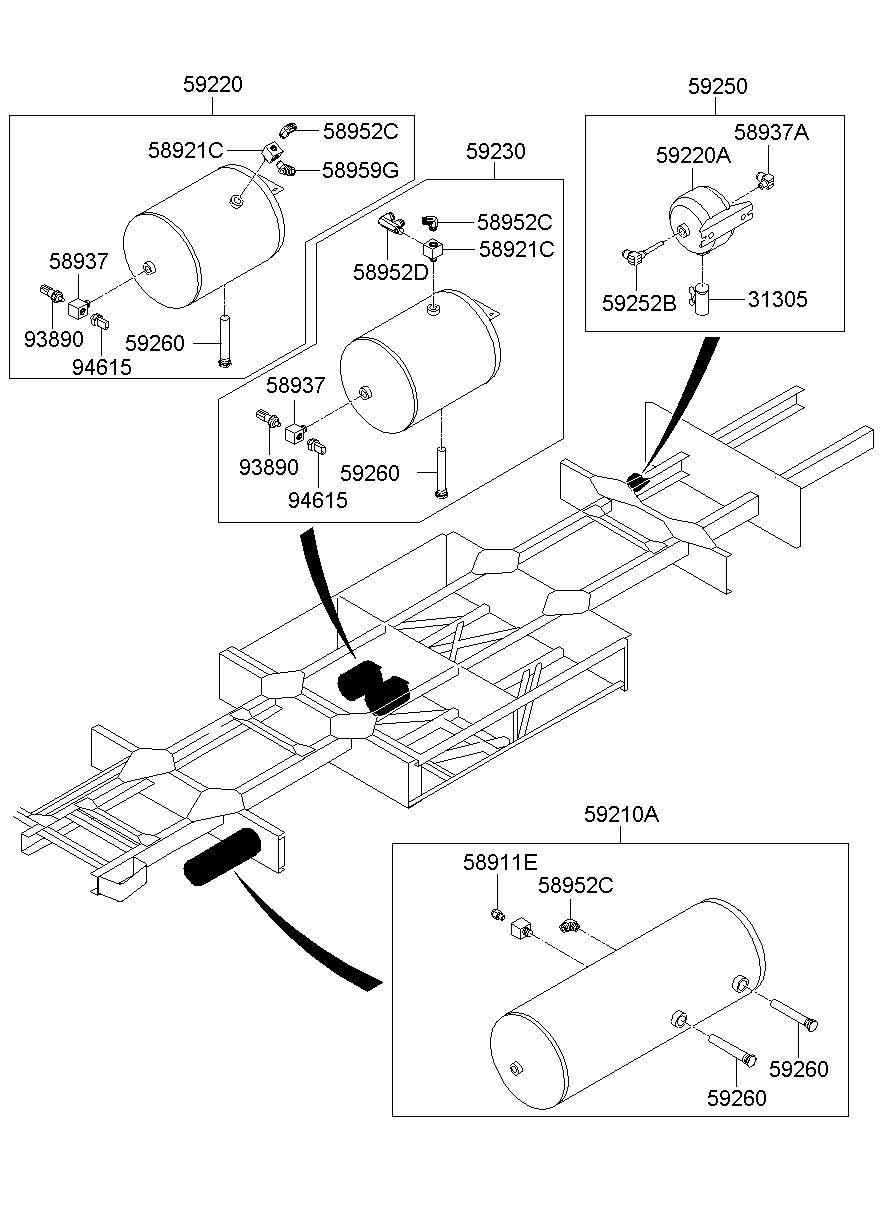 59220
58952C
58921C
58959G
58937
93890
94615
59260
59230
58952C
58921C
58952D
58937
93890
94615
59260
59250
58937A
59220A
59252B
31305
59210A
58911E
58952C
59260
59260