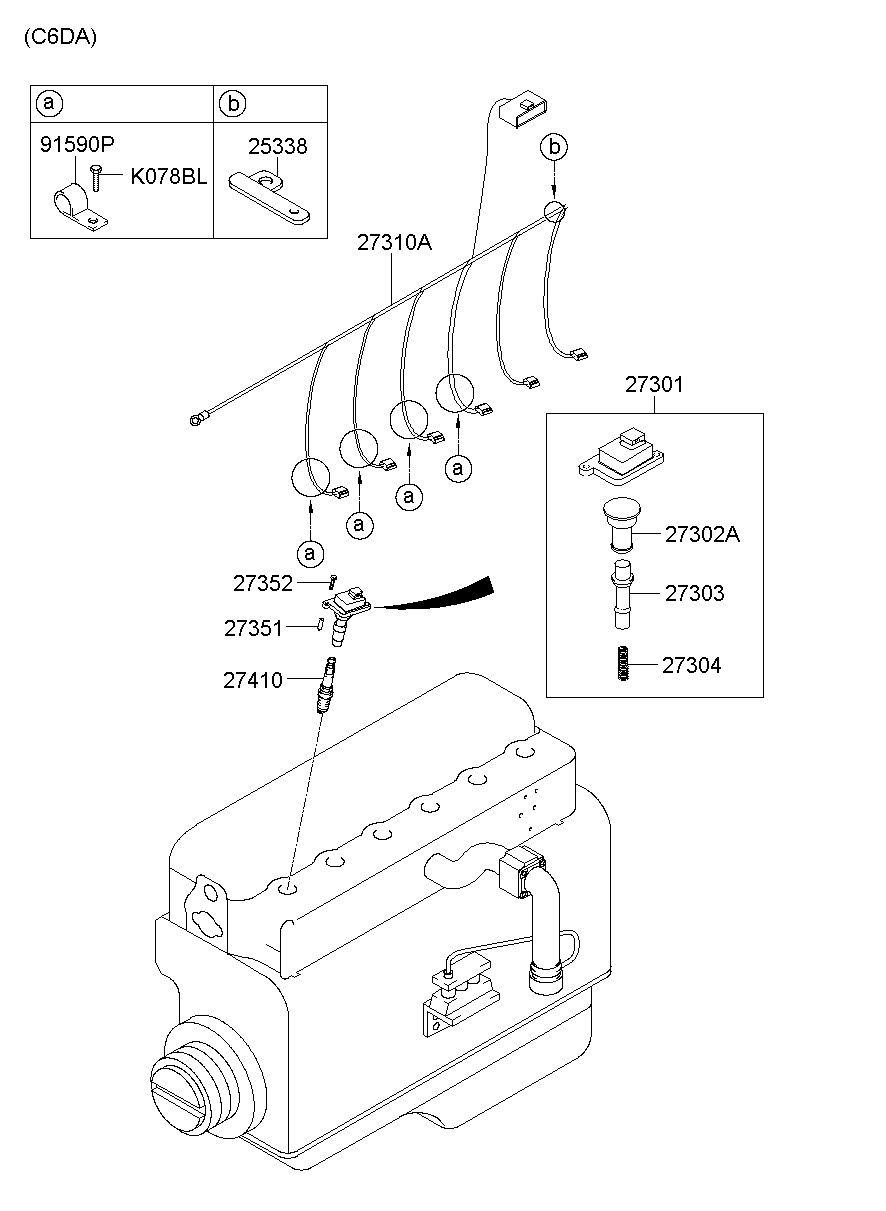 (C6DA)

| a | b |
|---|---|
| 91590P K078BL | 25338 |

b

27310A

27301

a

a

a

a

27302A

27303

27304

27352

27351

27410