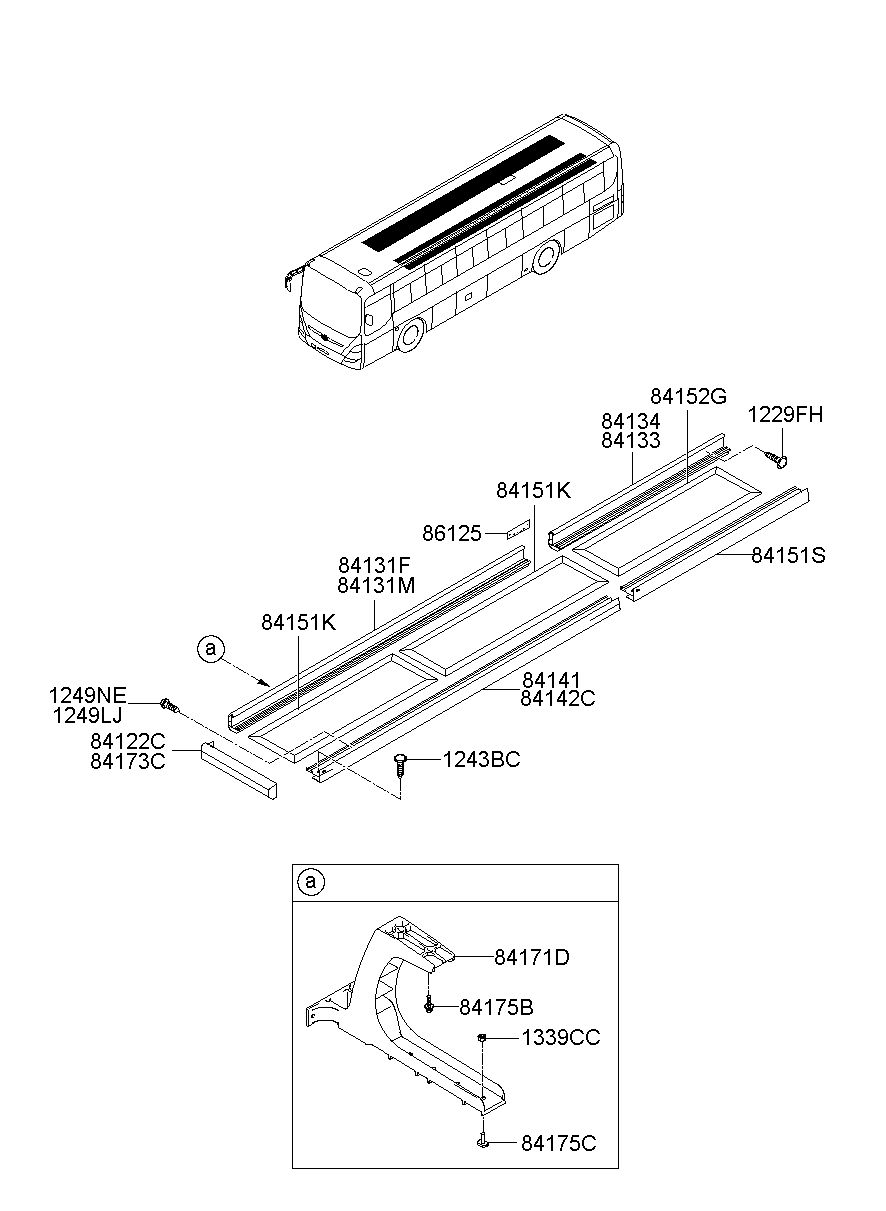 84152G
1229FH
84134
84133
84151K
86125
84151S
84131F
84131M
84151K
a
1249NE
1249LJ
84141
84142C
84122C
84173C
1243BC

a
84171D
84175B
1339CC
84175C