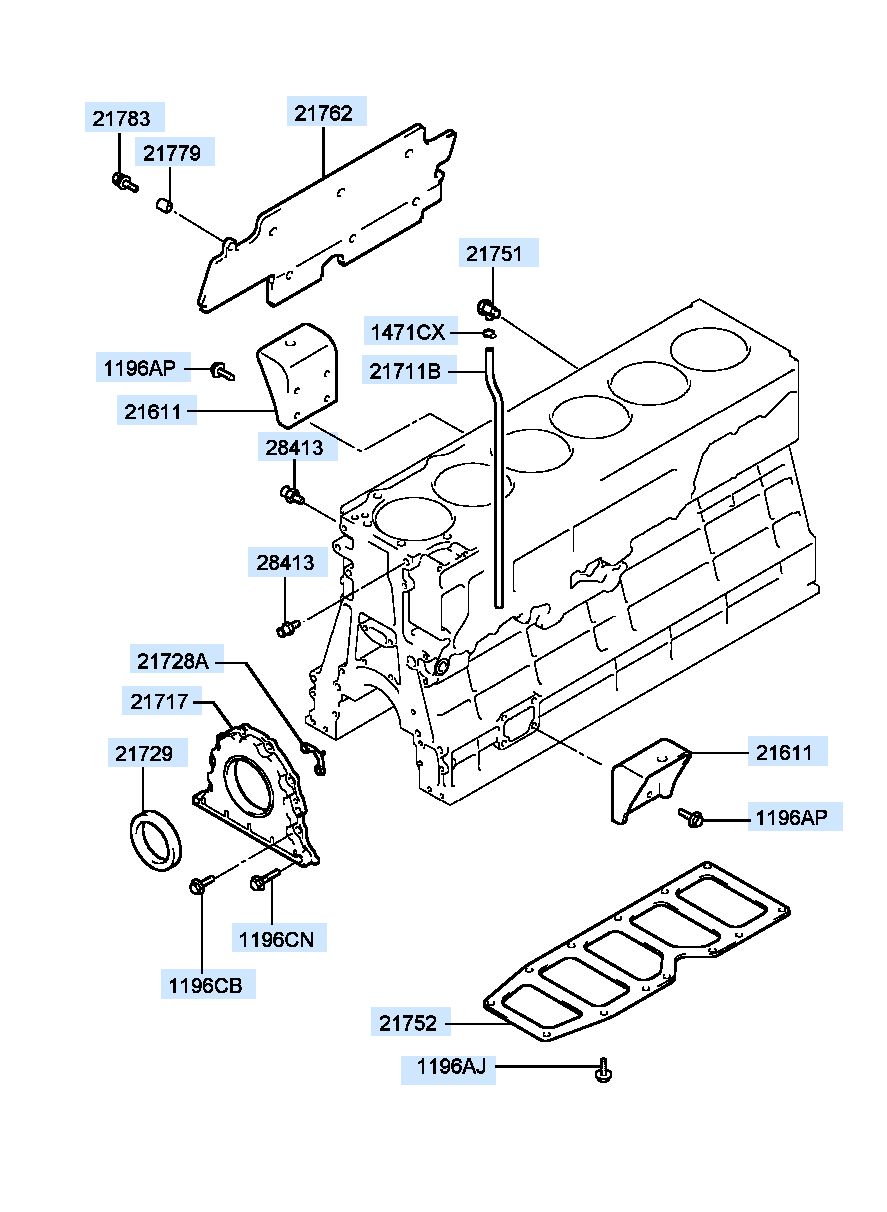 21783
21762
21779
21751
1471CX
1196AP
21711B
21611
28413
28413
21728A
21717
21729
21611
1196AP
1196CN
1196CB
21752
1196AJ