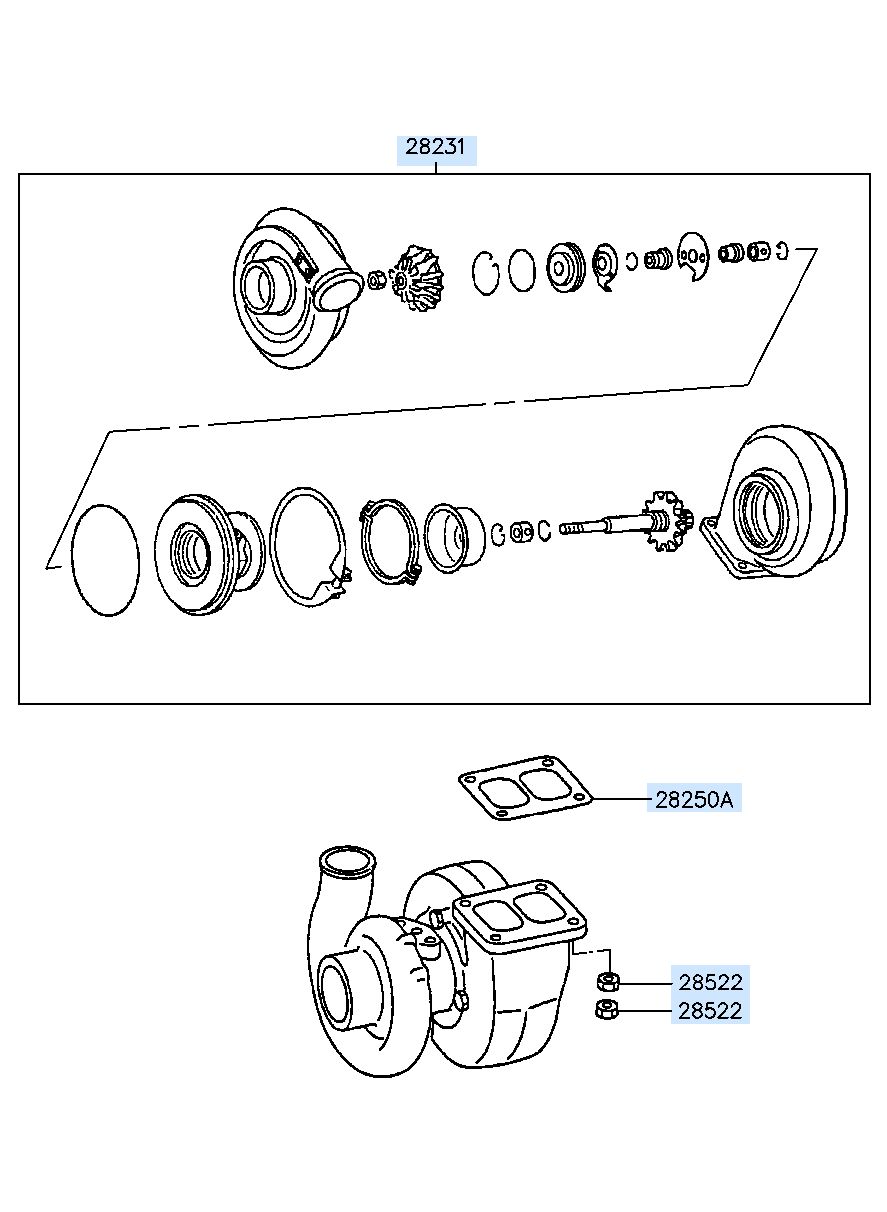 28231

28250A

28522

28522