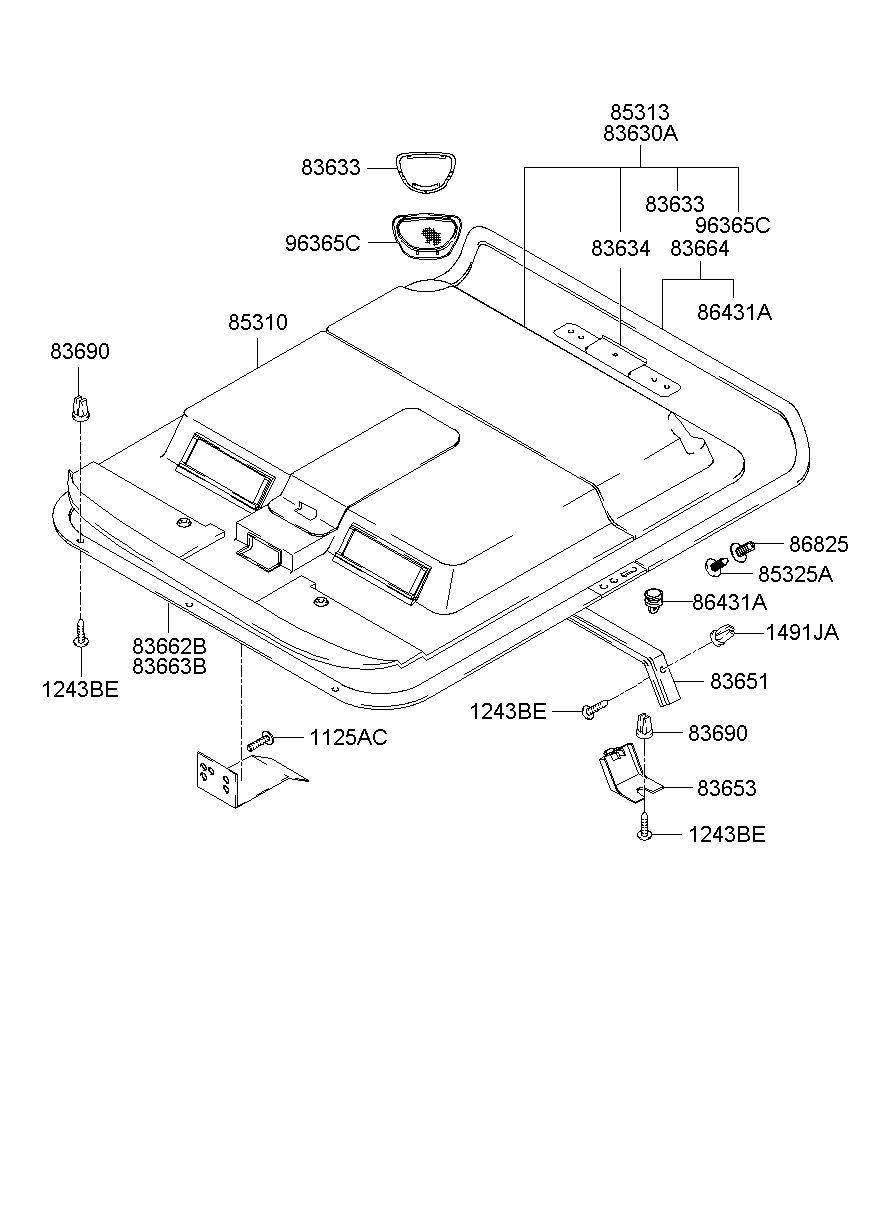 85313
83630A
83633
83633
96365C
96365C
83634
83664
86431A
85310
83690
86825
85325A
86431A
1491JA
83662B
83663B
83651
1243BE
1243BE
1125AC
83690
83653
1243BE