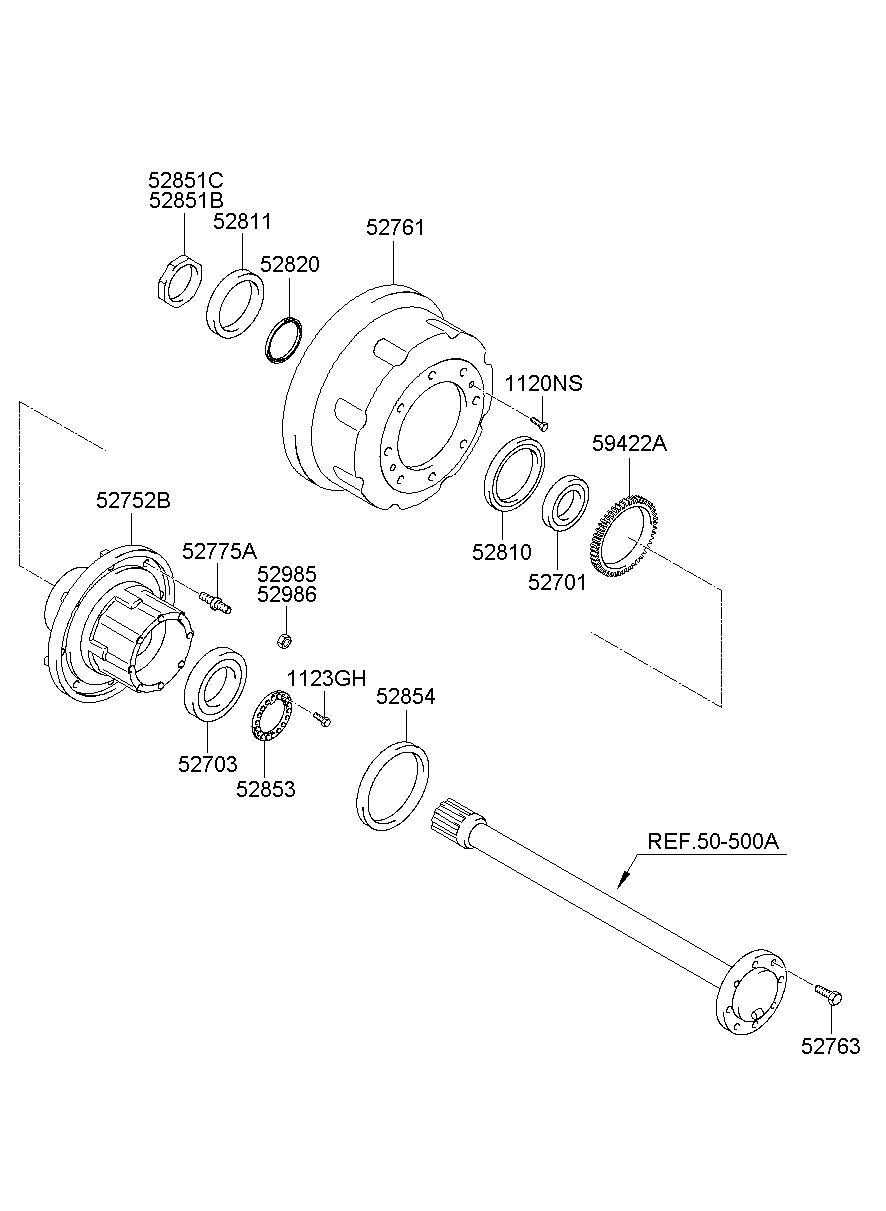 52851C
52851B
52811
52820
52761
1120NS
59422A
52810
52701
52752B
52775A
52985
52986
1123GH
52854
52703
52853
REF.50-500A
52763