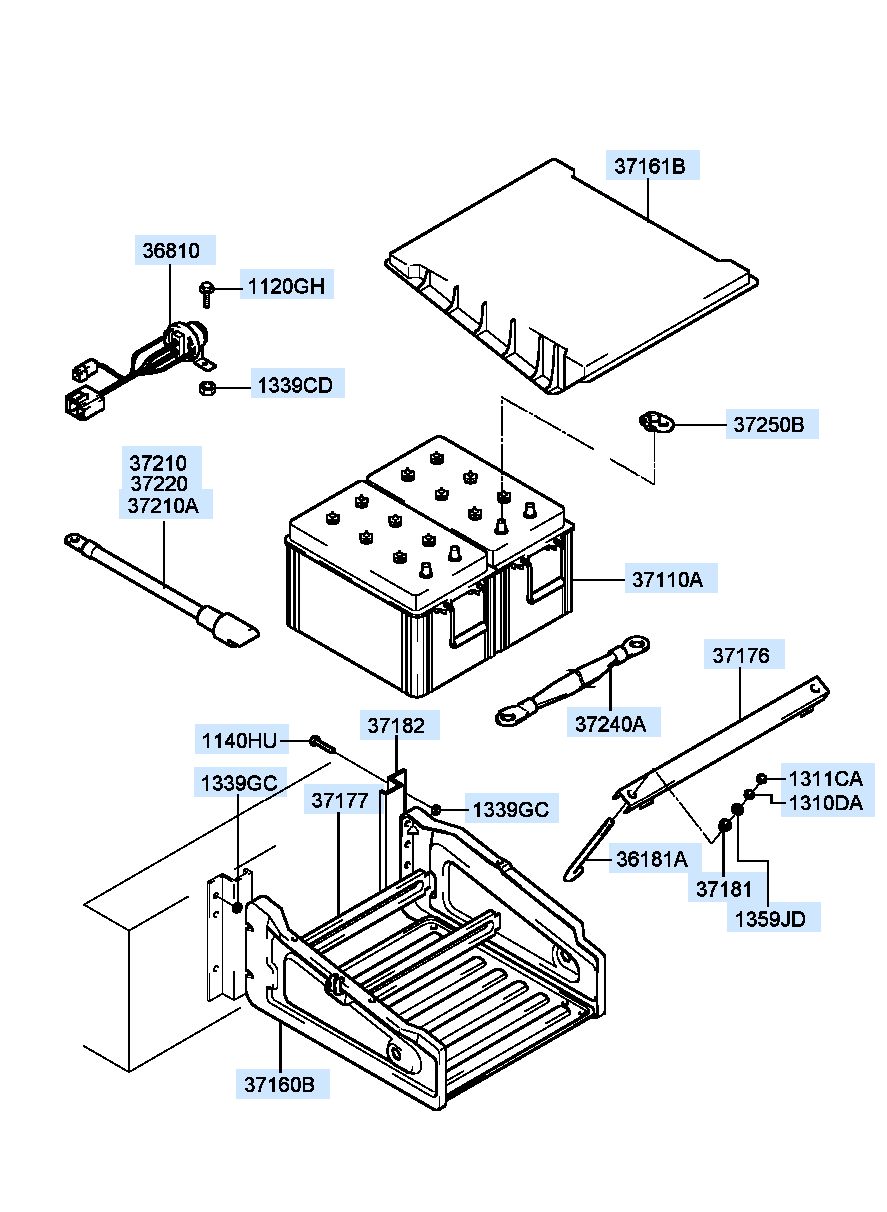 37161B
36810
1120GH
1339CD
37250B
37210
37220
37210A
37110A
37176
37240A
1140HU
37182
1339GC
37177
1339GC
1311CA
1310DA
36181A
37181
1359JD
37160B