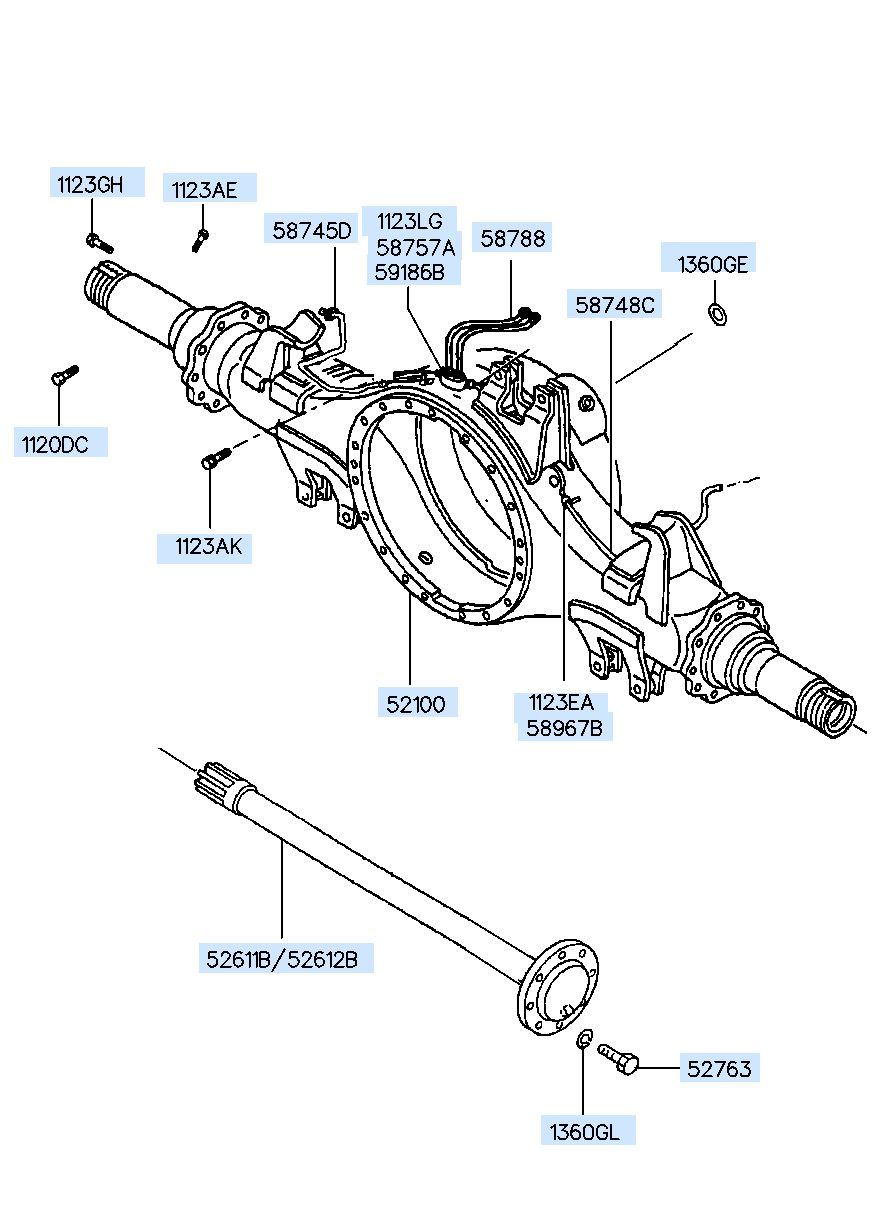 1123GH
1123AE
58745D
1123LG
58757A
59186B
58788
1360GE
58748C
1120DC
1123AK
52100
1123EA
58967B
52611B/52612B
52763
1360GL