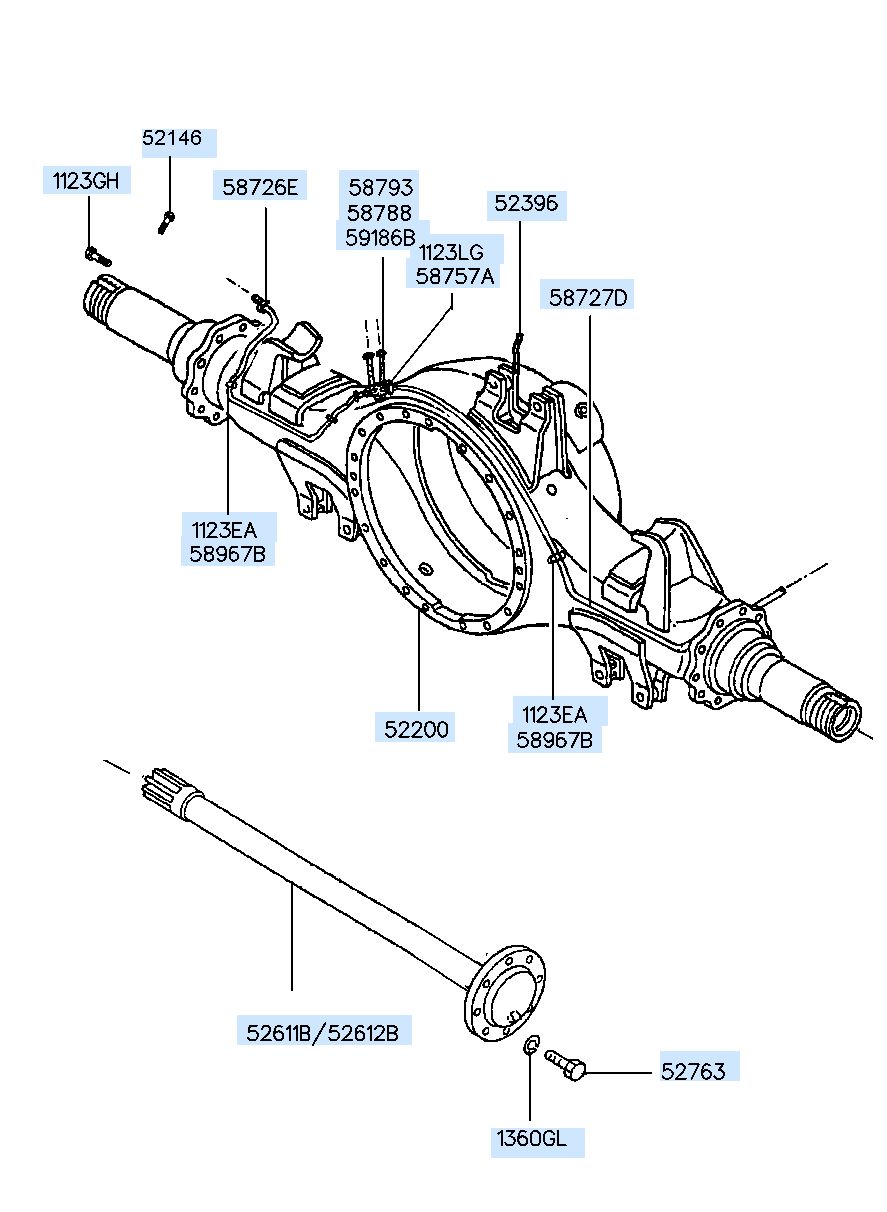 52146

1123GH

58726E

58793
58788
59186B

1123LG
58757A

52396

58727D

1123EA
58967B

52200

1123EA
58967B

52611B/52612B

52763

1360GL