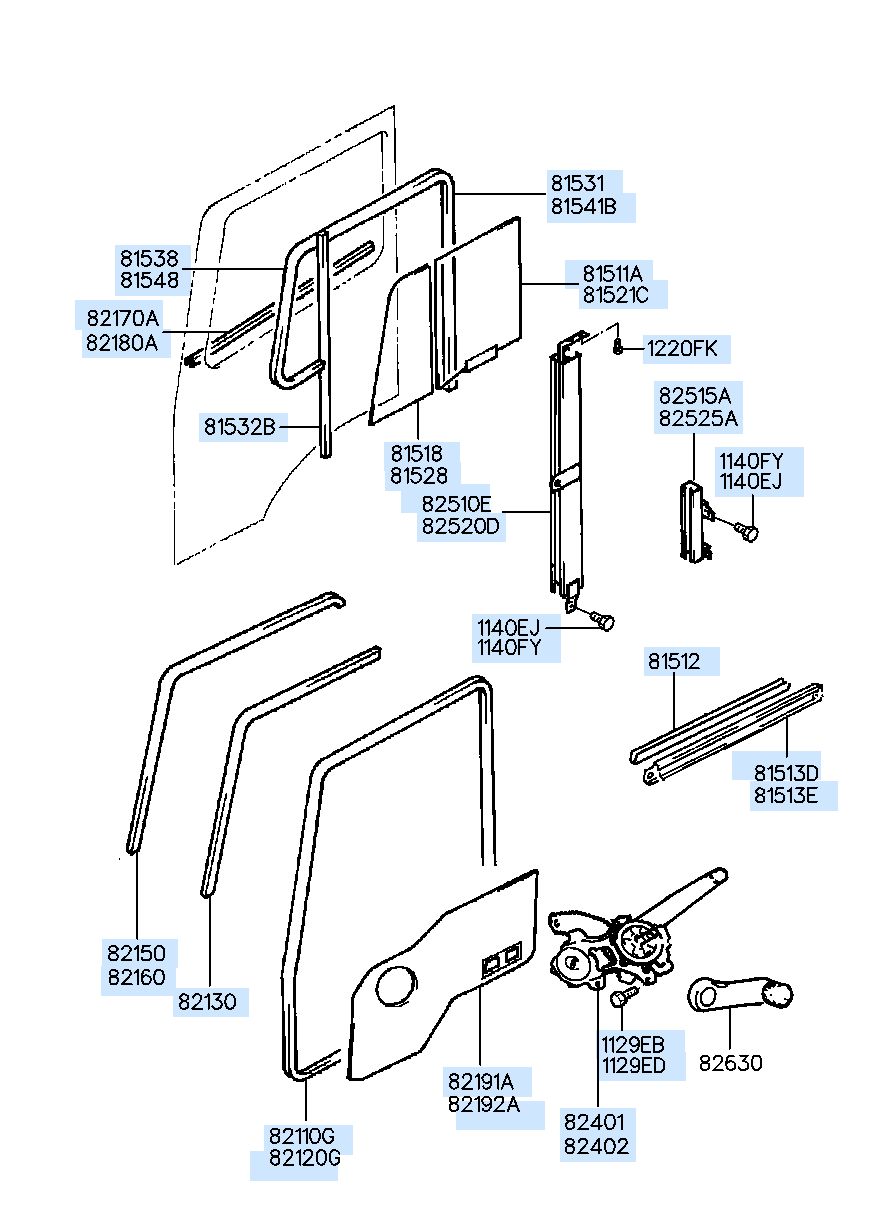 81531
81541B

81538
81548

81511A
81521C

82170A
82180A

1220FK

82515A
82525A

81532B

81518
81528

1140FY
1140EJ

82510E
82520D

1140EJ
1140FY

81512

81513D
81513E

82150
82160

82130

1129EB
1129ED

82630

82191A
82192A

82401
82402

82110G
82120G