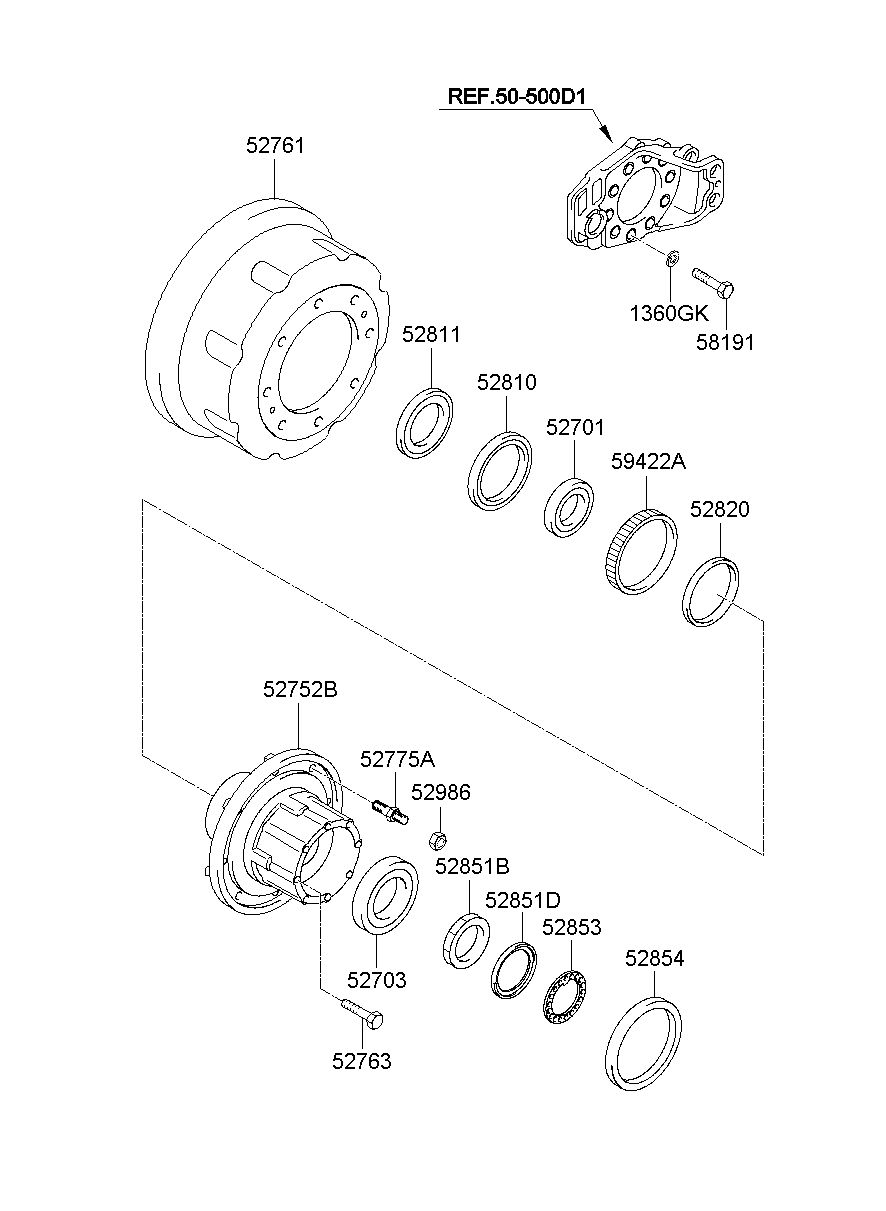 REF.50-500D1

52761

1360GK

58191

52811

52810

52701

59422A

52820

52752B

52775A

52986

52851B

52851D

52853

52854

52703

52763