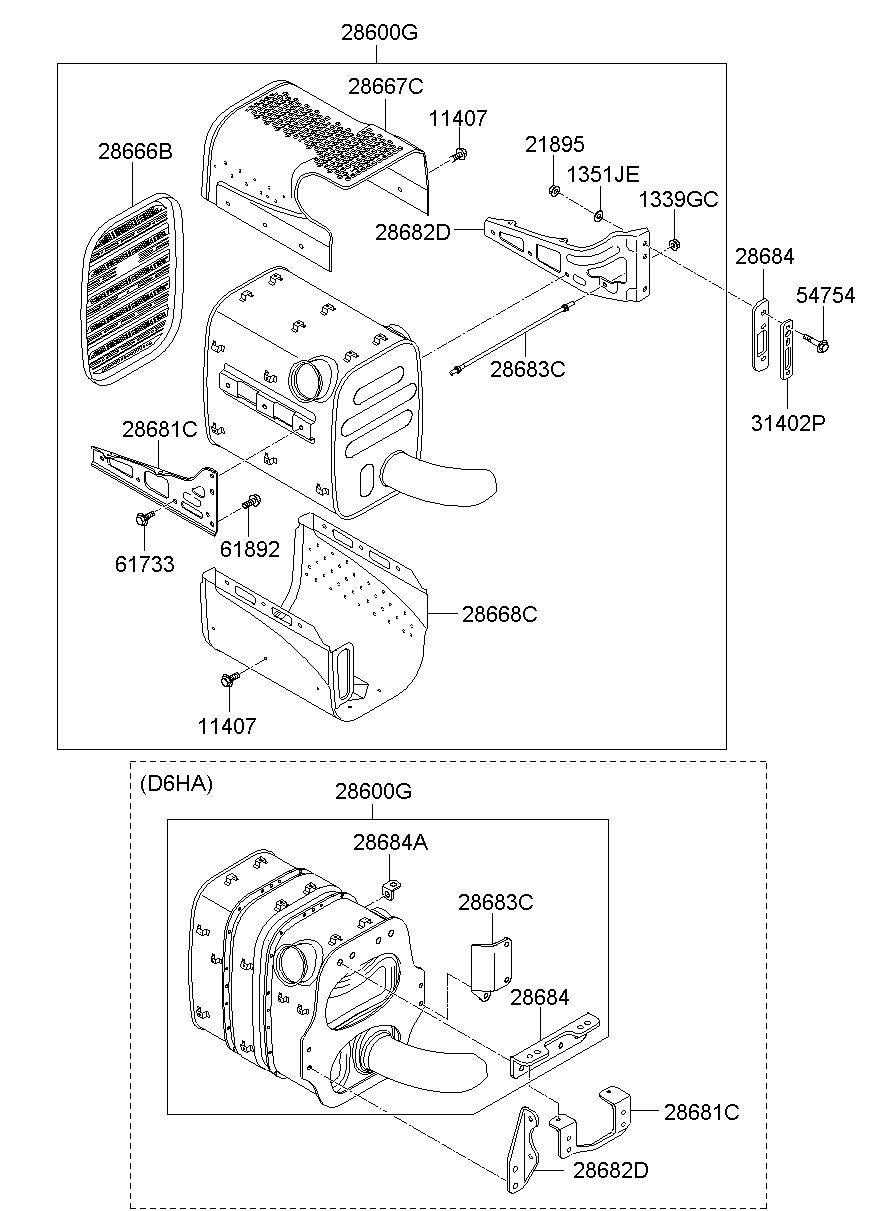 28600G
28667C
11407
28666B
21895
1351JE
1339GC
28682D
28684
54754
28683C
31402P
28681C
61733
61892
28668C
11407

(D6HA)
28600G
28684A
28683C
28684
28681C
28682D