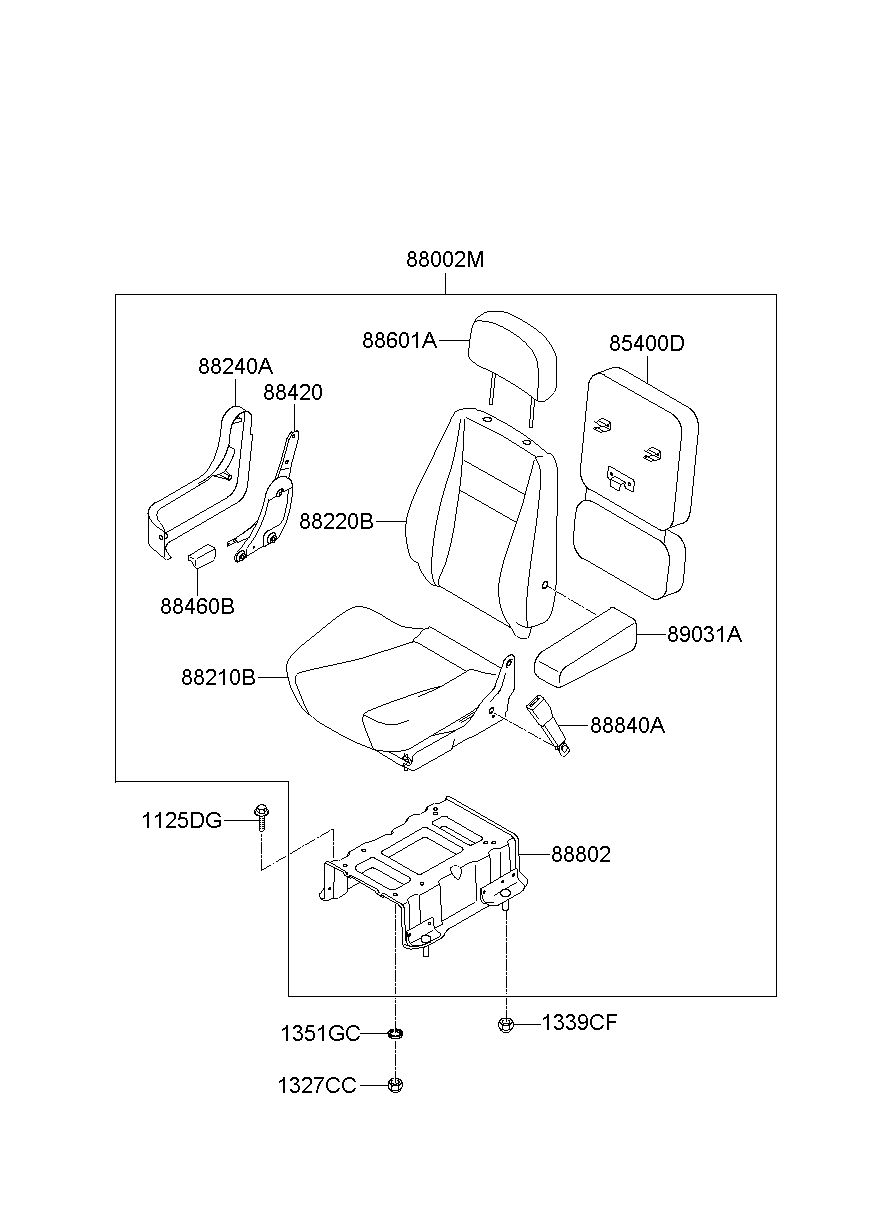 88002M
88601A
85400D
88240A
88420
88220B
88460B
89031A
88210B
88840A
1125DG
88802
1351GC
1339CF
1327CC