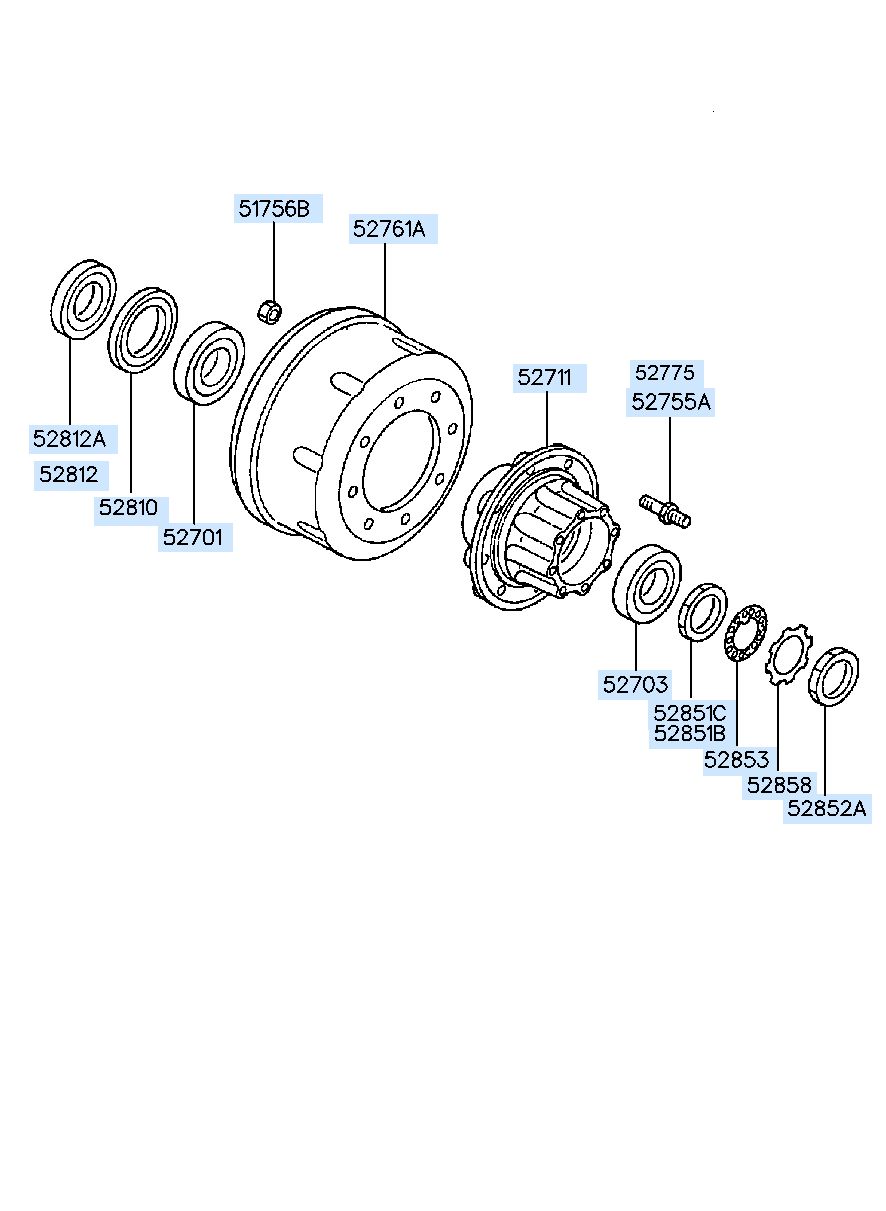 51756B
52761A
52812A
52812
52810
52701
52711
52775
52755A
52703
52851C
52851B
52853
52858
52852A