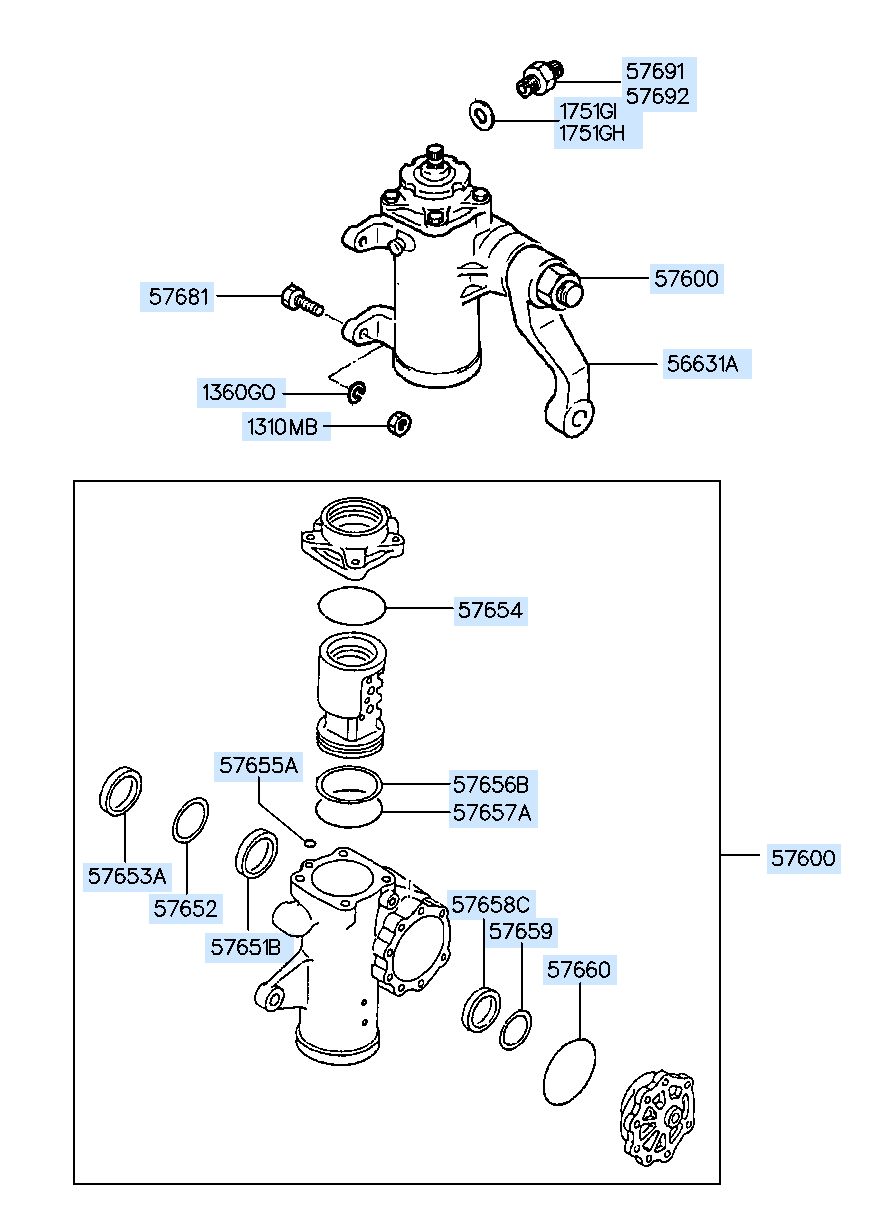 57691
57692
1751GI
1751GH
57600
57681
56631A
1360GO
1310MB
57654
57655A
57656B
57657A
57653A
57652
57651B
57658C
57659
57660
57600