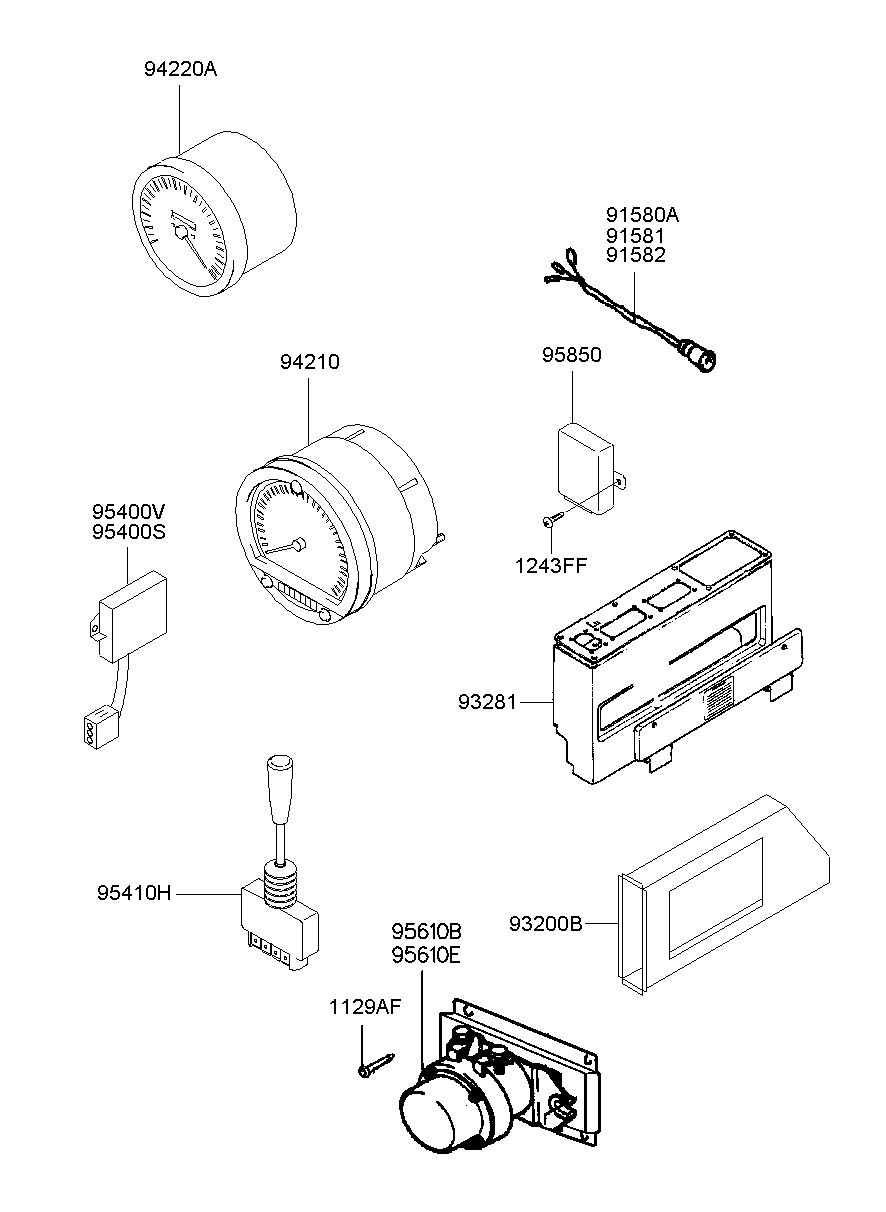 94220A

91580A
91581
91582

94210

95850

95400V
95400S

1243FF

93281

95410H

93200B

95610B
95610E

1129AF